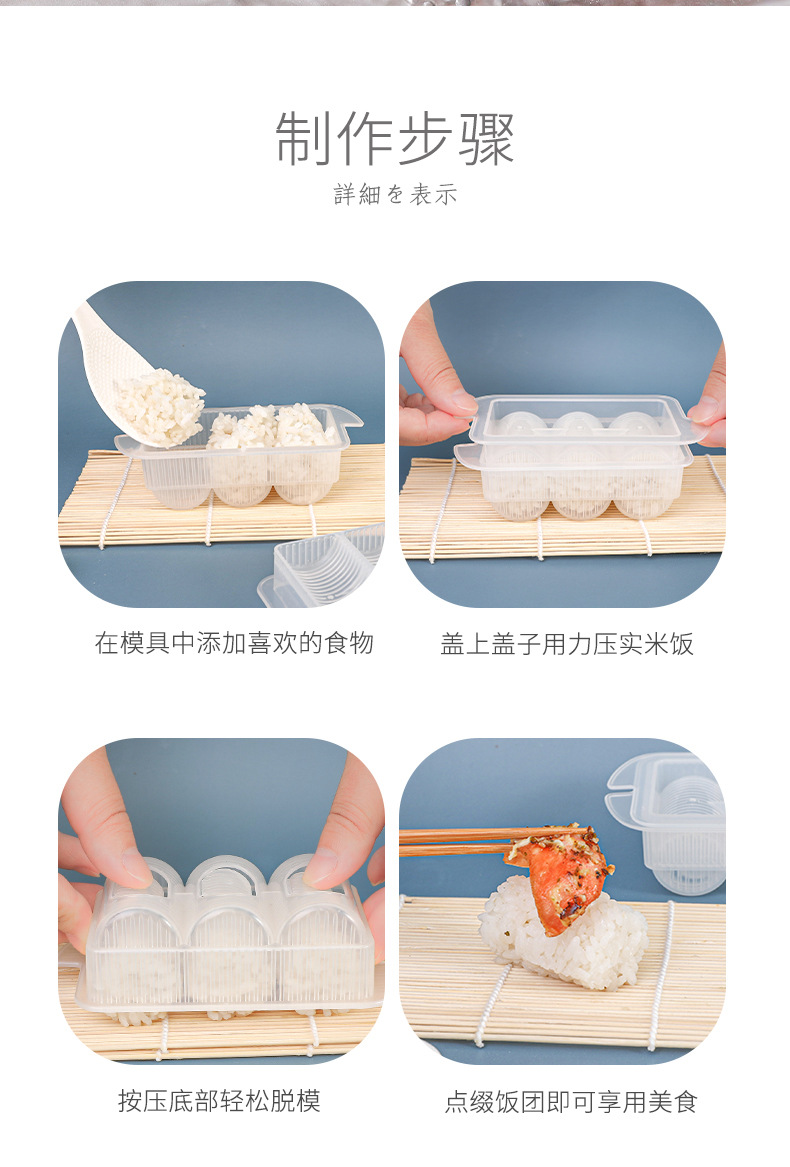 制作步骤

詳細を表示

在模具中添加喜欢的食物

盖上盖子用力压实米饭

按压底部轻松脱模

点缀饭团即可享用美食