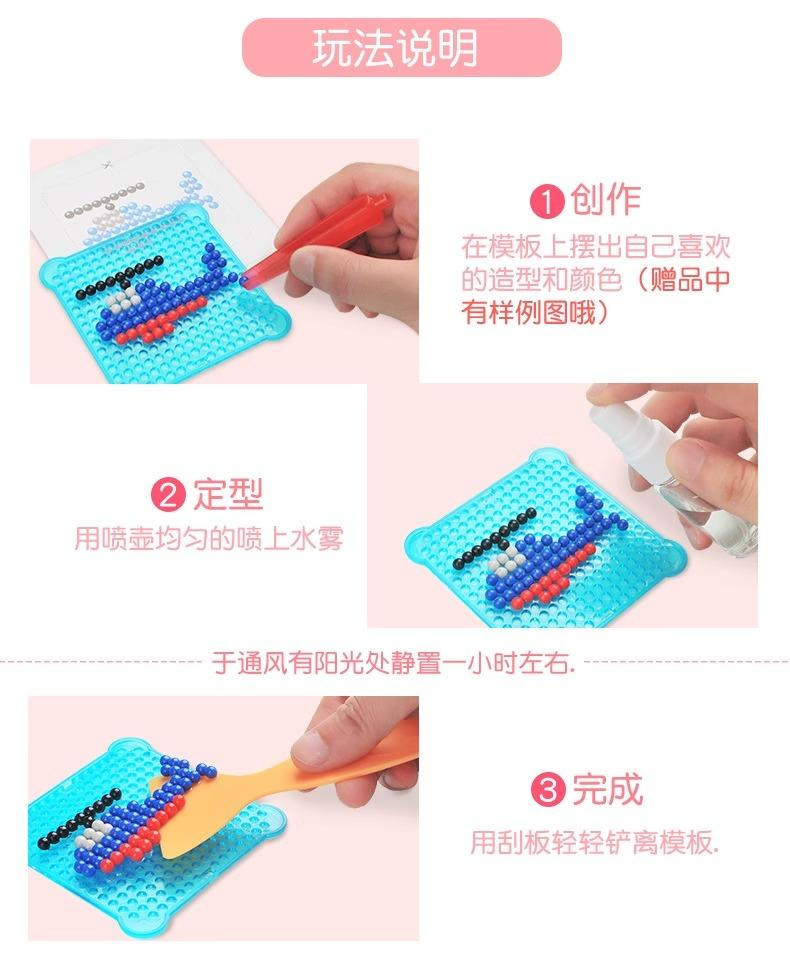 玩法说明

1 创作
在模板上摆出自己喜欢的造型和颜色（赠品中有样例图哦）

2 定型
用喷壶均匀的喷上水雾

于通风有阳光处静置一小时左右.

3 完成
用刮板轻轻铲离模板.