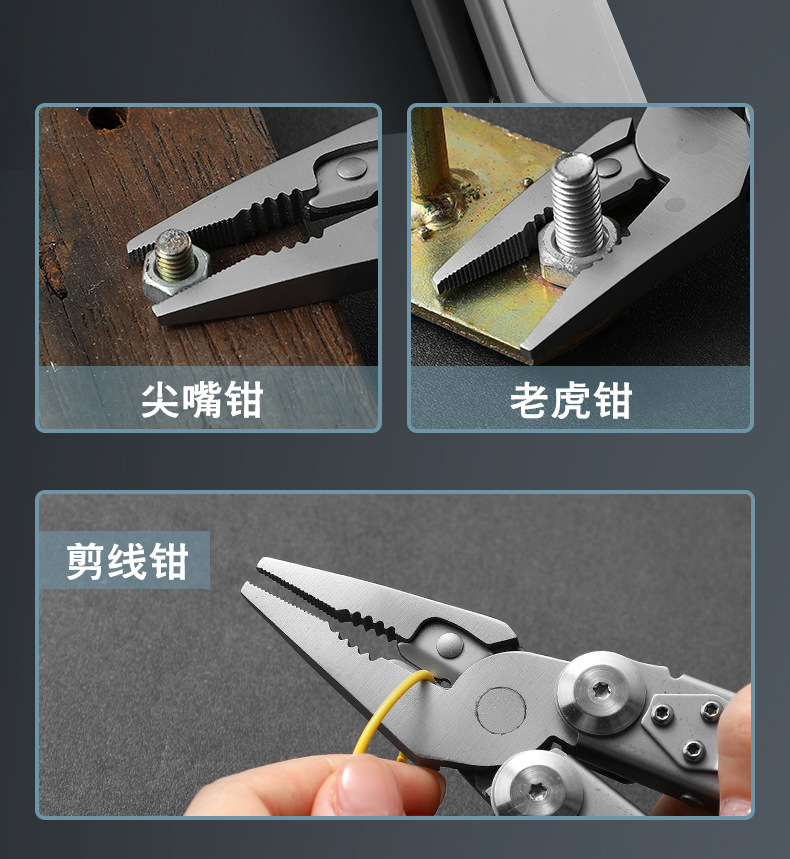 尖嘴钳

老虎钳

剪线钳