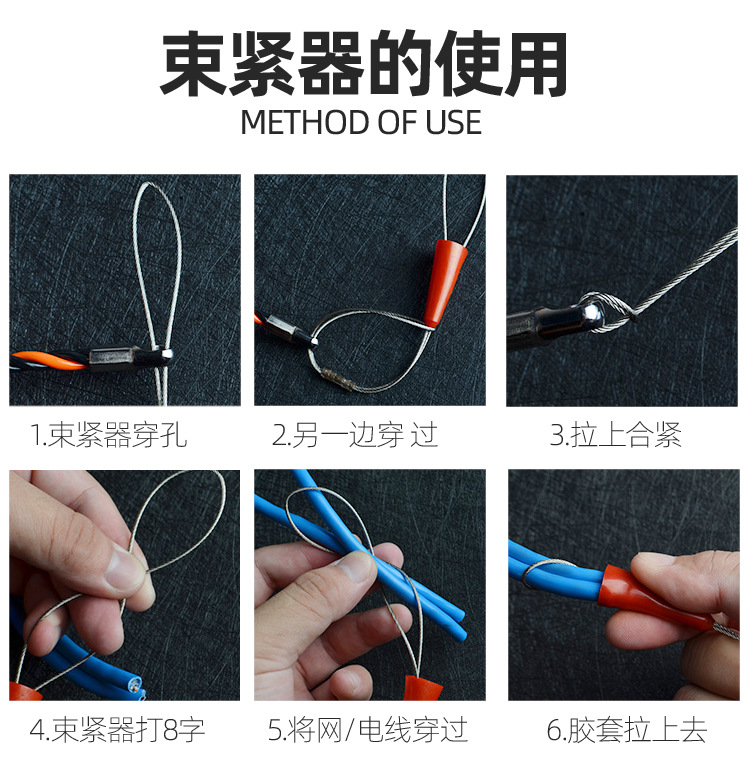 束紧器的使用
METHOD OF USE

1.束紧器穿孔

2.另一边穿 过

3.拉上合紧

4.束紧器打8字

5.将网/电线穿过

6.胶套拉上去