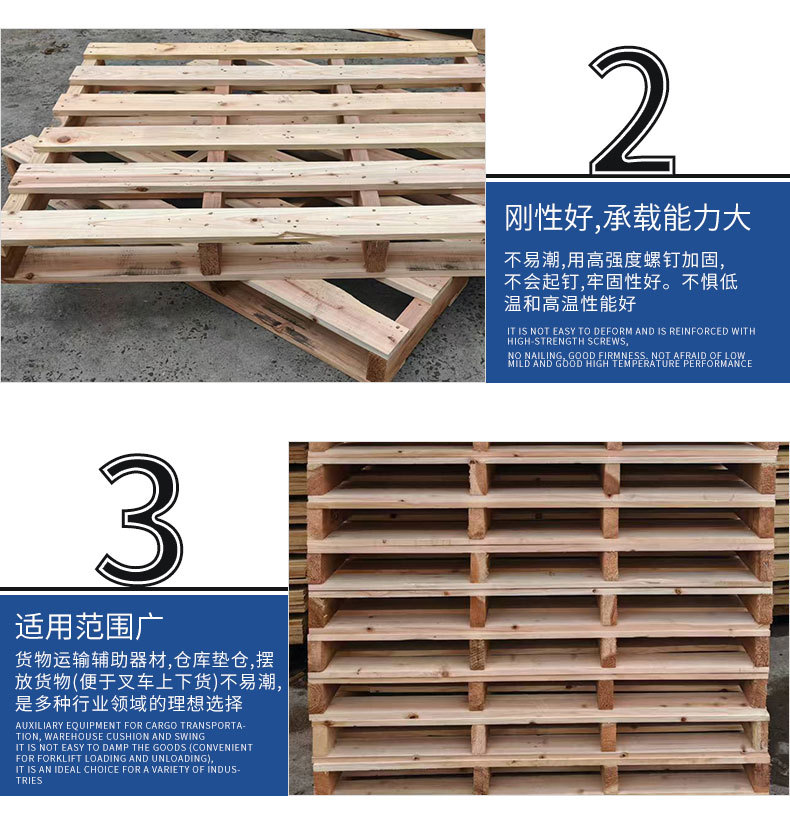 2

刚性好,承载能力大

不易潮,用高强度螺钉加固,不会起钉,牢固性好。不惧低温和高温性能好

IT IS NOT EASY TO DEFORM AND IS REINFORCED WITH HIGH-STRENGTH SCREWS,
NO NAILING, GOOD FIRMNESS, NOT AFRAID OF LOW MILD AND GOOD HIGH TEMPERATURE PERFORMANCE

3

适用范围广

货物运输辅助器材,仓库垫仓,摆放货物(便于叉车上下货)不易潮,是多种行业领域的理想选择

AUXILIARY EQUIPMENT FOR CARGO TRANSPORTATION, WAREHOUSE CUSHION AND SWING
IT IS NOT EASY TO DAMP THE GOODS (CONVENIENT FOR FORKLIFT LOADING AND UNLOADING),
IT IS AN IDEAL CHOICE FOR A VARIETY OF INDUSTRIES