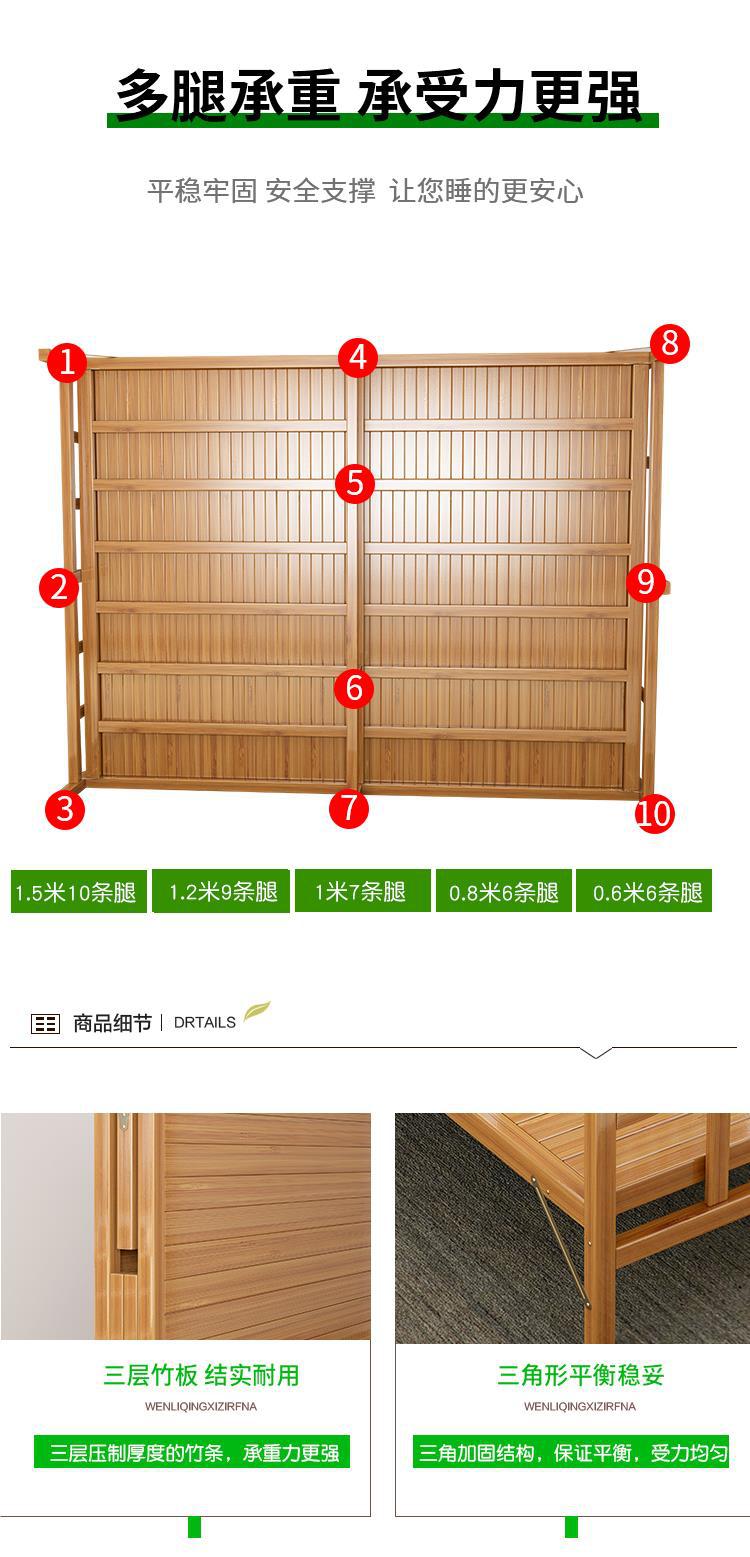 多腿承重 承受力更强

平稳牢固 安全支撑 让您睡的更安心

1
4
8
5
2
9
6
3
7
10

1.5米10条腿
1.2米9条腿
1米7条腿
0.8米6条腿
0.6米6条腿

商品细节 | DRTAILS

三层竹板 结实耐用
WENLIQINGXIZIRFNA
三层压制厚度的竹条，承重力更强

三角形平衡稳妥
WENLIQINGXIZIRFNA
三角加固结构，保证平衡，受力均匀