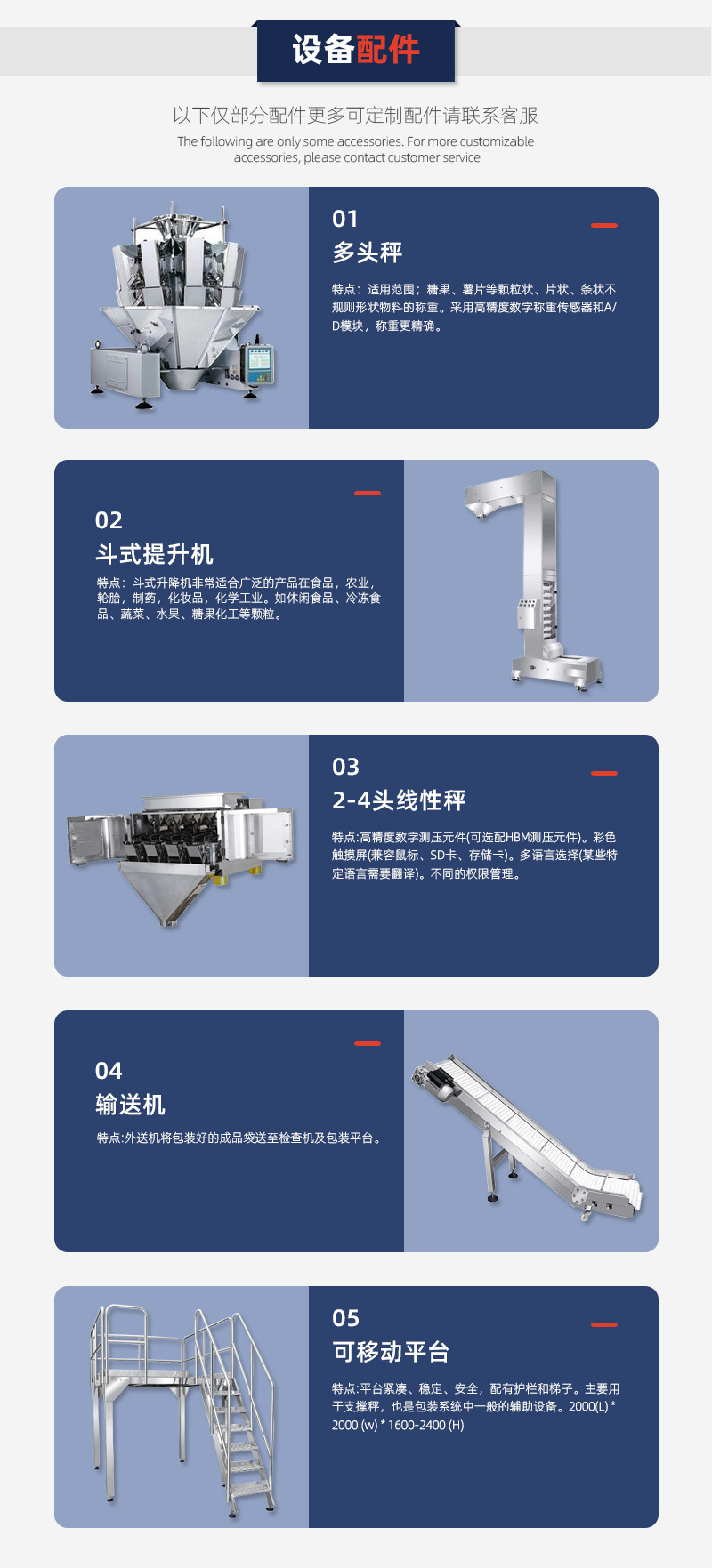 设备配件

以下仅部分配件更多可定制配件请联系客服

The following are only some accessories. For more customizable accessories, please contact customer service

01
多头秤

特点：适用范围；糖果、薯片等颗粒状、片状、条状不规则形状物料的称重。采用高精度数字称重传感器和A/D模块，称重更精确。

02
斗式提升机

特点：斗式升降机非常适合广泛的产品在食品，农业，轮胎，制药，化妆品，化学工业。如休闲食品、冷冻食品、蔬菜、水果、糖果化工等颗粒。

03
2-4头线性秤

特点:高精度数字测压元件(可选配HBM测压元件)。彩色触摸屏(兼容鼠标、SD卡、存储卡)。多语言选择(某些特定语言需要翻译)。不同的权限管理。

04
输送机

特点:外送机将包装好的成品袋送至检查机及包装平台。

05
可移动平台

特点:平台紧凑、稳定、安全，配有护栏和梯子。主要用于支撑秤，也是包装系统中一般的辅助设备。2000(L) * 2000 (w) * 1600-2400 (H)