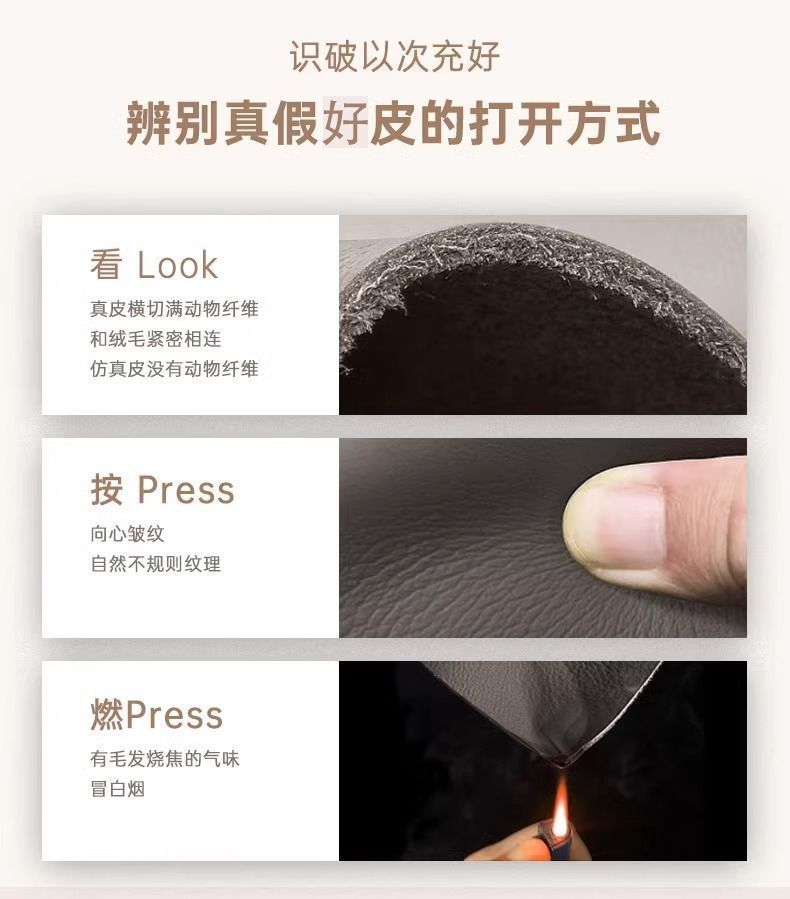 识破以次充好

辨别真假好皮的打开方式

看 Look

真皮横切满动物纤维
和绒毛紧密相连
仿真皮没有动物纤维

按 Press

向心皱纹
自然不规则纹理

燃Press

有毛发烧焦的气味
冒白烟