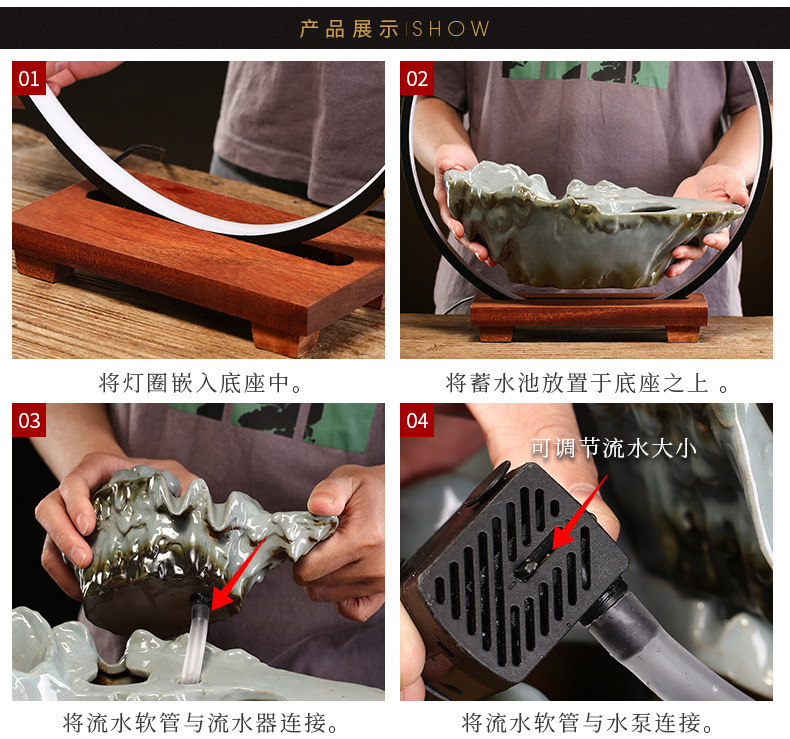 产品展示 | SHOW

01

将灯圈嵌入底座中。

02

将蓄水池放置于底座之上 。

03

将流水软管与流水器连接。

04

可调节流水大小

将流水软管与水泵连接。