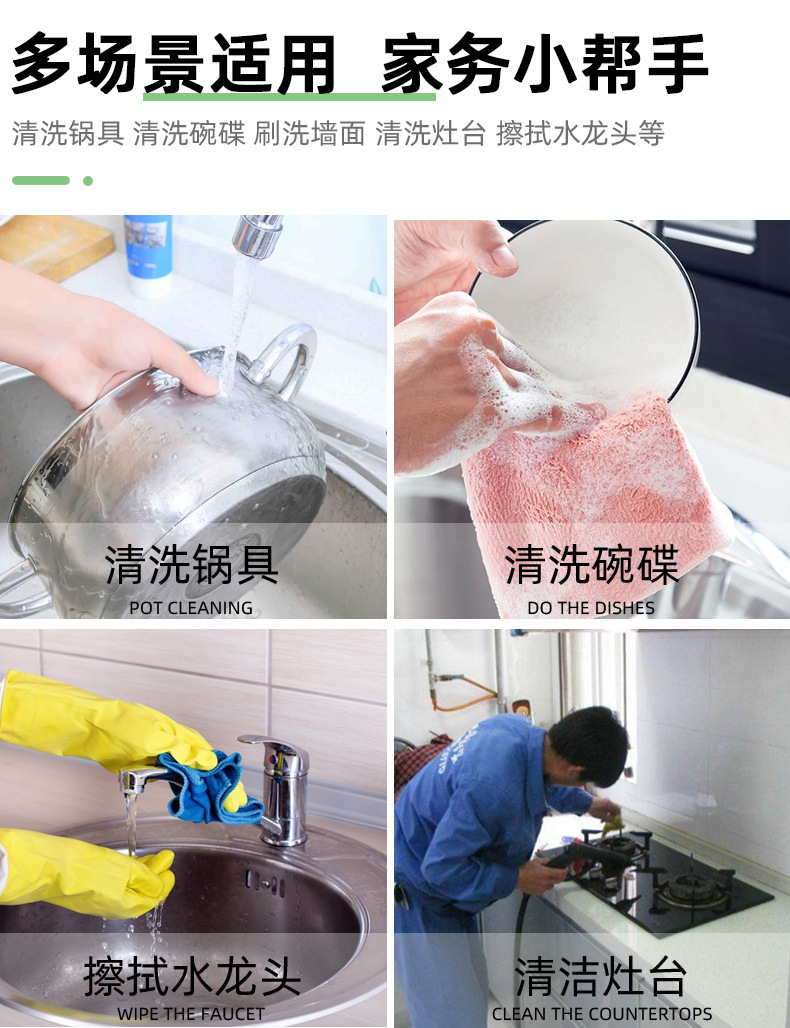 多场景适用 家务小帮手

清洗锅具 清洗碗碟 刷洗墙面 清洗灶台 擦拭水龙头等

清洗锅具
POT CLEANING

清洗碗碟
DO THE DISHES

擦拭水龙头
WIPE THE FAUCET

清洁灶台
CLEAN THE COUNTERTOPS