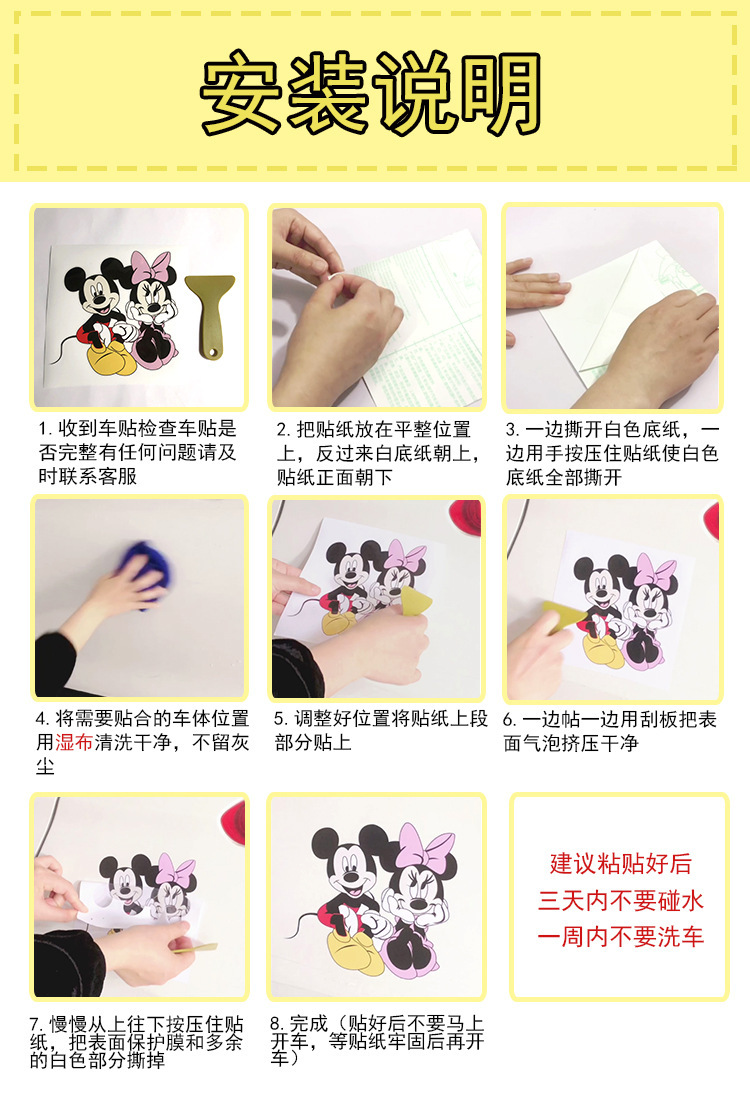 安装说明

1. 收到车贴检查车贴是否完整有任何问题请及时联系客服

2. 把贴纸放在平整位置上，反过来白底纸朝上，贴纸正面朝下

3. 一边撕开白色底纸，一边用手按压住贴纸使白色底纸全部撕开

4. 将需要贴合的车体位置用湿布清洗干净，不留灰尘

5. 调整好位置将贴纸上段部分贴上

6. 一边帖一边用刮板把表面气泡挤压干净

7. 慢慢从上往下按压住贴纸，把表面保护膜和多余的白色部分撕掉

8. 完成（贴好后不要马上开车，等贴纸牢固后再开车）

建议粘贴好后
三天内不要碰水
一周内不要洗车