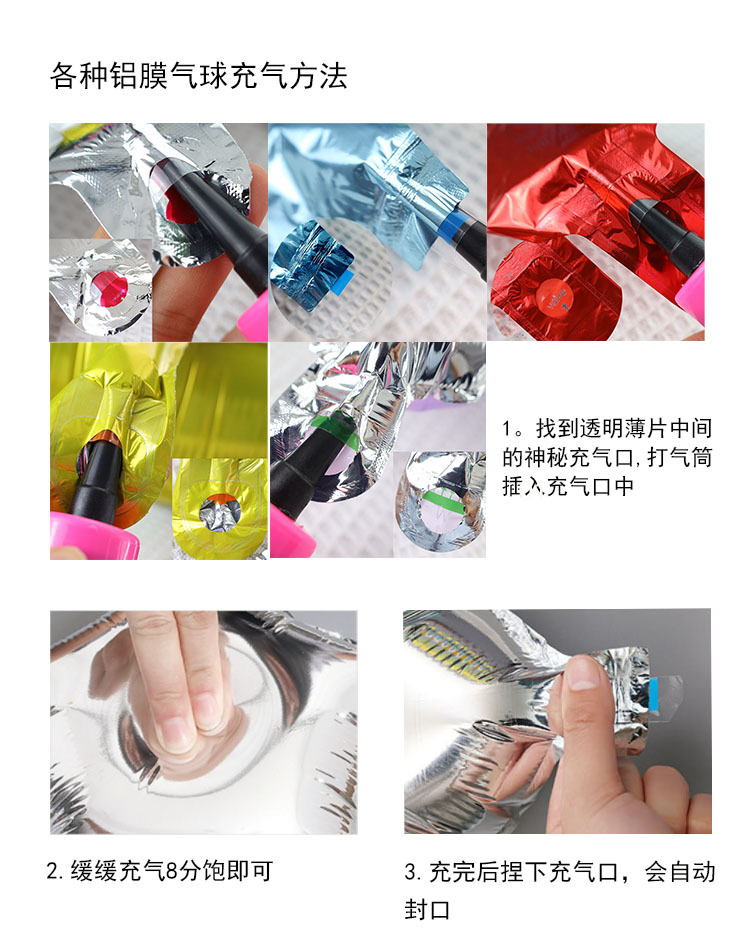 各种铝膜气球充气方法

1。找到透明薄片中间的神秘充气口,打气筒插入充气口中

2.缓缓充气8分饱即可

3.充完后捏下充气口，会自动封口