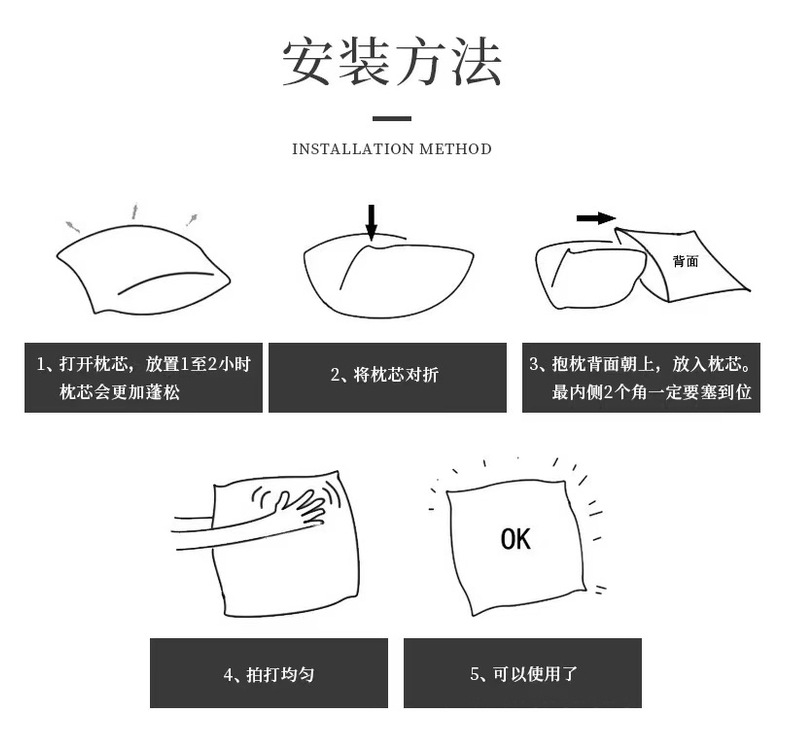 安装方法

INSTALLATION METHOD

背面

1、打开枕芯，放置1至2小时 枕芯会更加蓬松

2、将枕芯对折

3、抱枕背面朝上，放入枕芯。最内侧2个角一定要塞到位

OK

4、拍打均匀

5、可以使用了