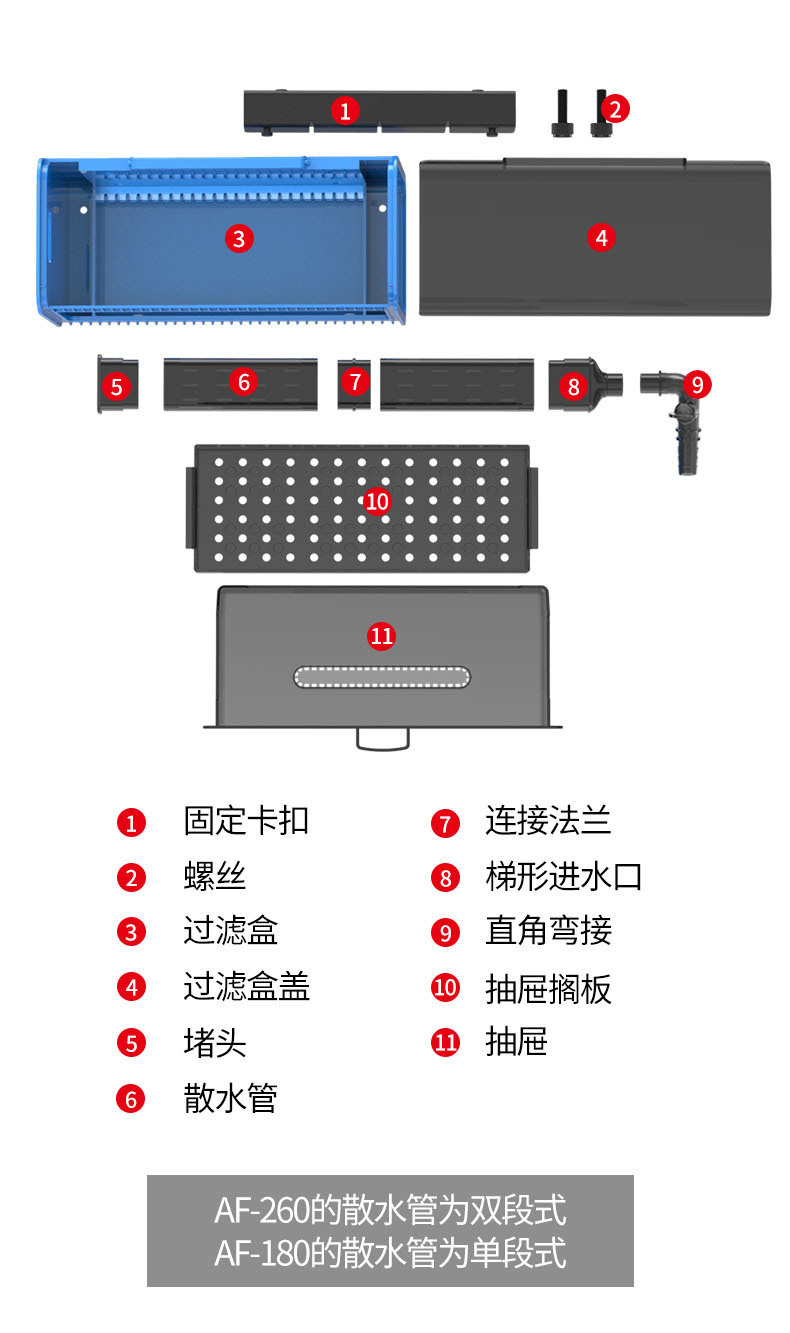 1
2
3
4
5
6
7
8
9
10
11

1 固定卡扣
2 螺丝
3 过滤盒
4 过滤盒盖
5 堵头
6 散水管

7 连接法兰
8 梯形进水口
9 直角弯接
10 抽屉搁板
11 抽屉

AF-260的散水管为双段式
AF-180的散水管为单段式