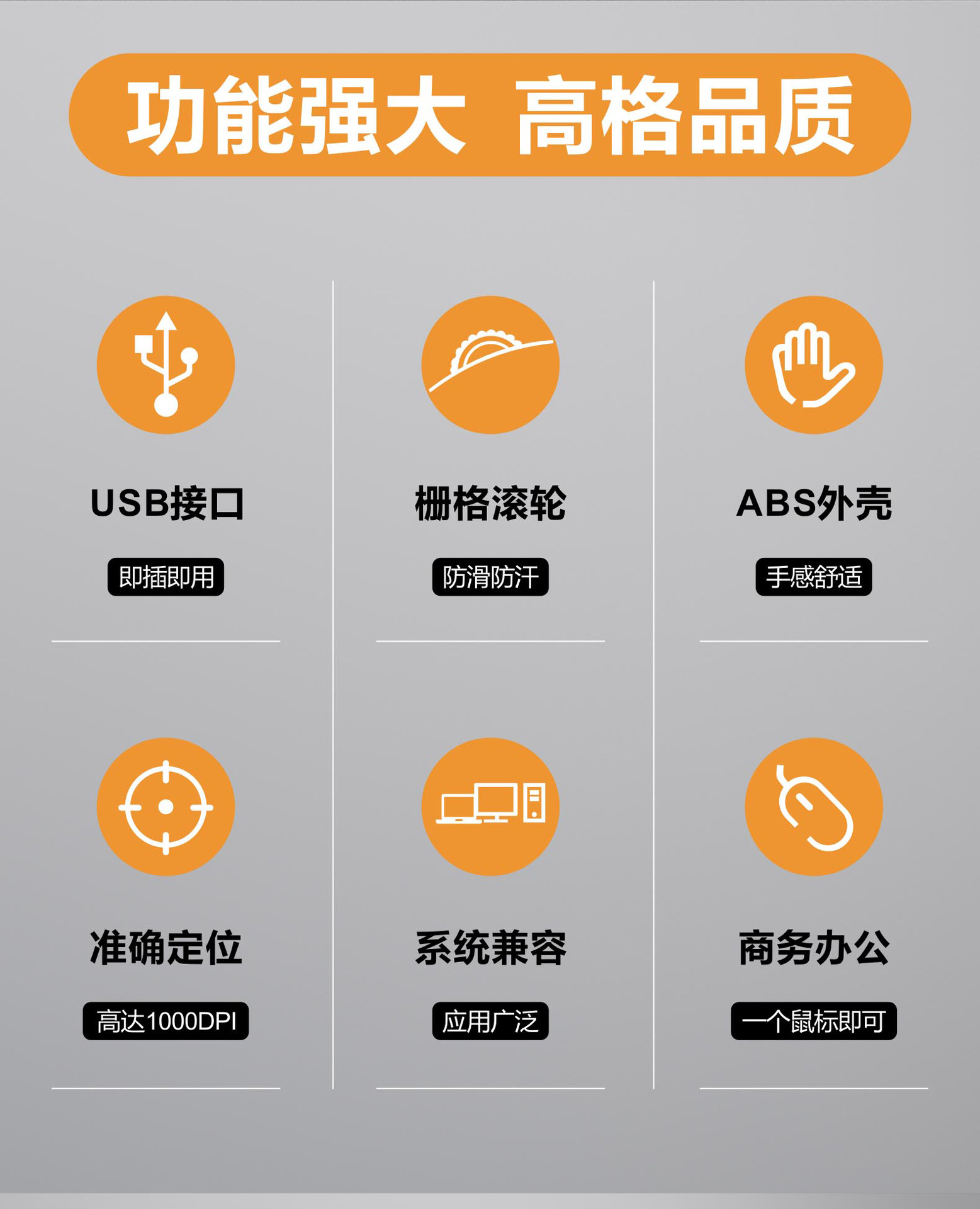 功能强大 高格品质

USB接口

即插即用

栅格滚轮

防滑防汗

ABS外壳

手感舒适

准确定位

高达1000DPI

系统兼容

应用广泛

商务办公

一个鼠标即可