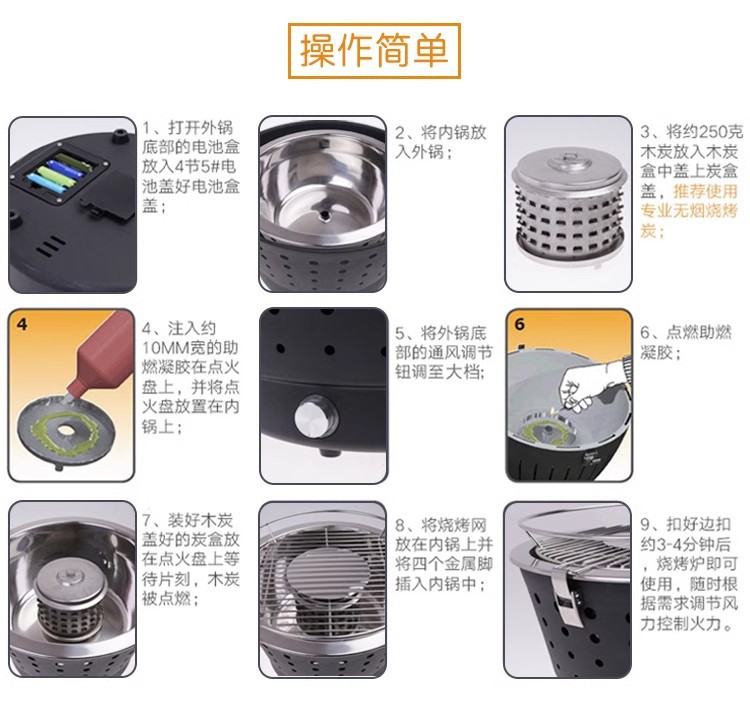 操作简单

1、打开外锅底部的电池盒放入4节5#电池盖好电池盒盖；

2、将内锅放入外锅；

3、将约250克木炭放入木炭盒中盖上炭盒盖，推荐使用专业无烟烧烤炭；

4

4、注入约10MM宽的助燃凝胶在点火盘上，并将点火盘放置在内锅上；

5、将外锅底部的通风调节钮调至大档；

6

6、点燃助燃凝胶；

7、装好木炭盖好的炭盒放在点火盘上等待片刻，木炭被点燃；

8、将烧烤网放在内锅上并将四个金属脚插入内锅中；

9、扣好边扣约3-4分钟后，烧烤炉即可使用，随时根据需求调节风力控制火力。