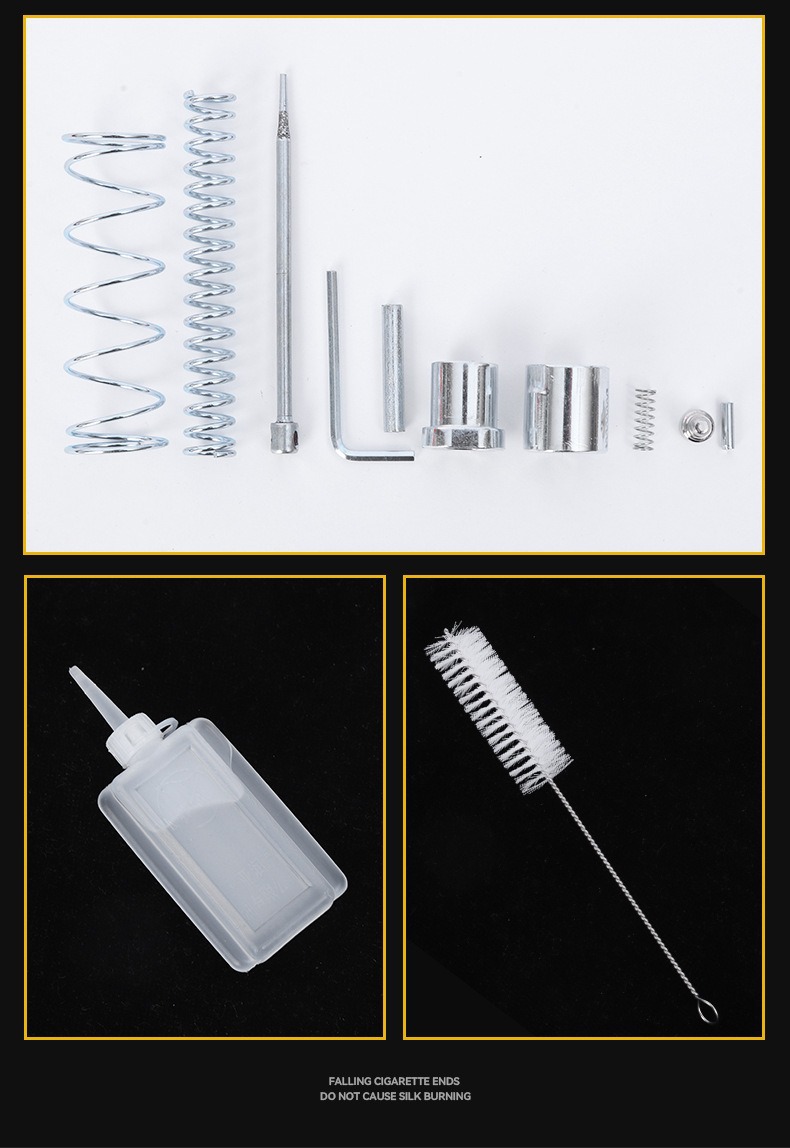 FALLING CIGARETTE ENDS
DO NOT CAUSE SILK BURNING