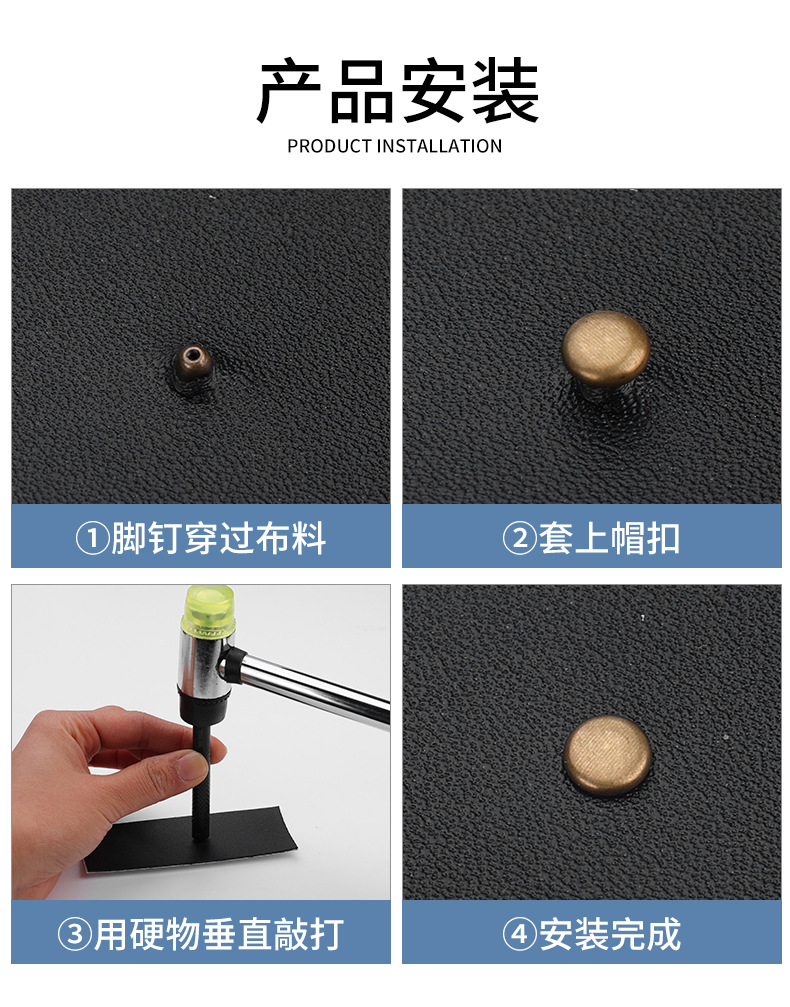 产品安装

PRODUCT INSTALLATION

①脚钉穿过布料

②套上帽扣

③用硬物垂直敲打

④安装完成