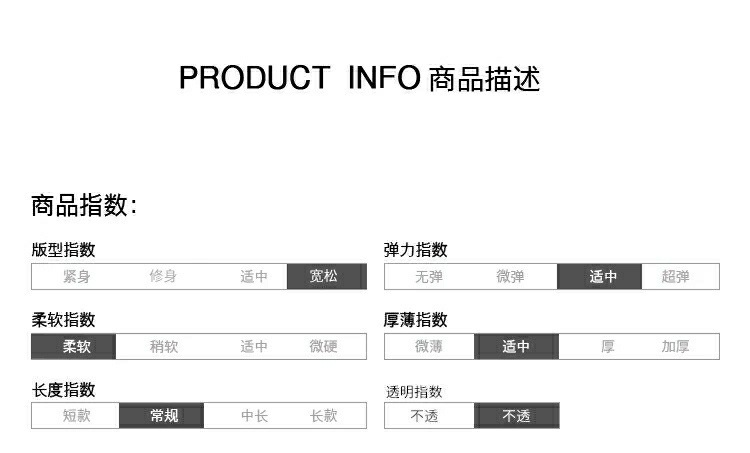 PRODUCT INFO 商品描述

商品指数:

版型指数
紧身 修身 适中 宽松

柔软指数
柔软 稍软 适中 微硬

长度指数
短款 常规 中长 长款

弹力指数
无弹 微弹 适中 超弹

厚薄指数
微薄 适中 厚 加厚

透明指数
不透 不透