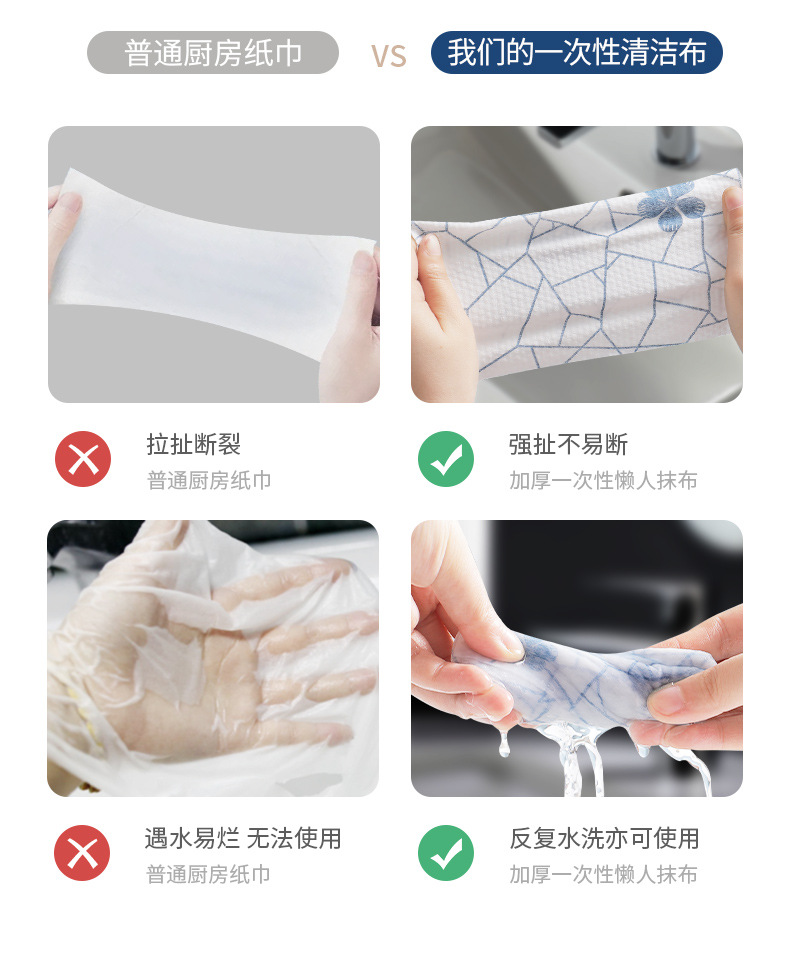 普通厨房纸巾 VS 我们的一次性清洁布

拉扯断裂
普通厨房纸巾

强扯不易断
加厚一次性懒人抹布

遇水易烂 无法使用
普通厨房纸巾

反复水洗亦可使用
加厚一次性懒人抹布