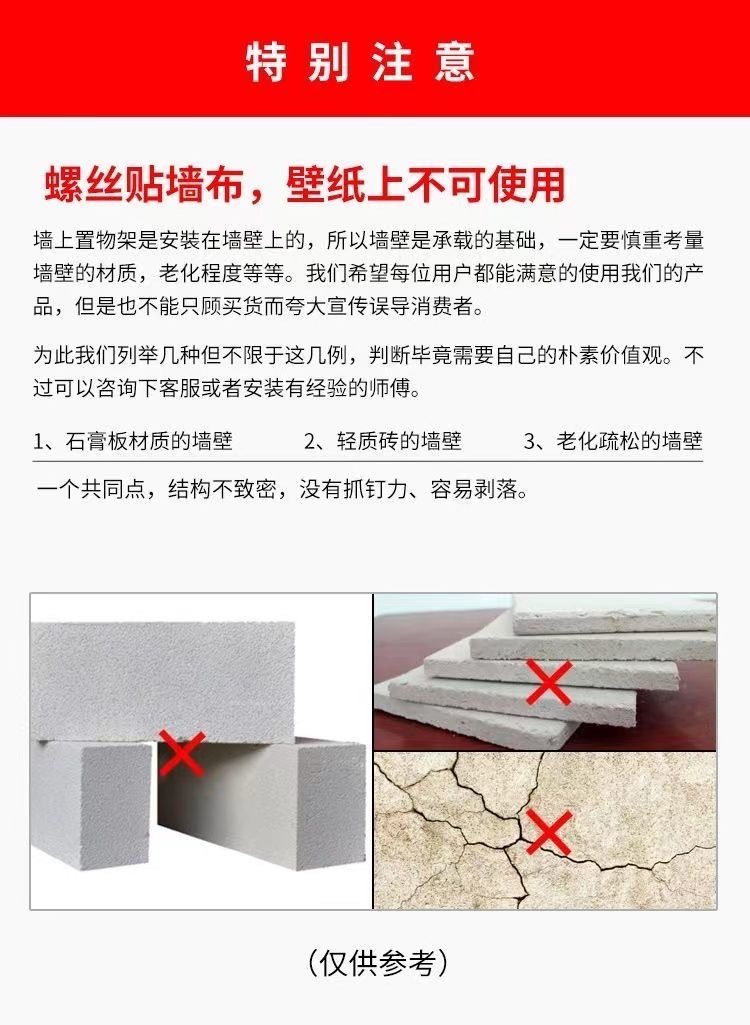 特别注意

螺丝贴墙布，壁纸上不可使用

墙上置物架是安装在墙壁上的，所以墙壁是承载的基础，一定要慎重考量墙壁的材质，老化程度等等。我们希望每位用户都能满意的使用我们的产品，但是也不能只顾买货而夸大宣传误导消费者。

为此我们列举几种但不限于这几例，判断毕竟需要自己的朴素价值观。不过可以咨询下客服或者安装有经验的师傅。

1、石膏板材质的墙壁　　2、轻质砖的墙壁　　3、老化疏松的墙壁

一个共同点，结构不致密，没有抓钉力、容易剥落。

（仅供参考）