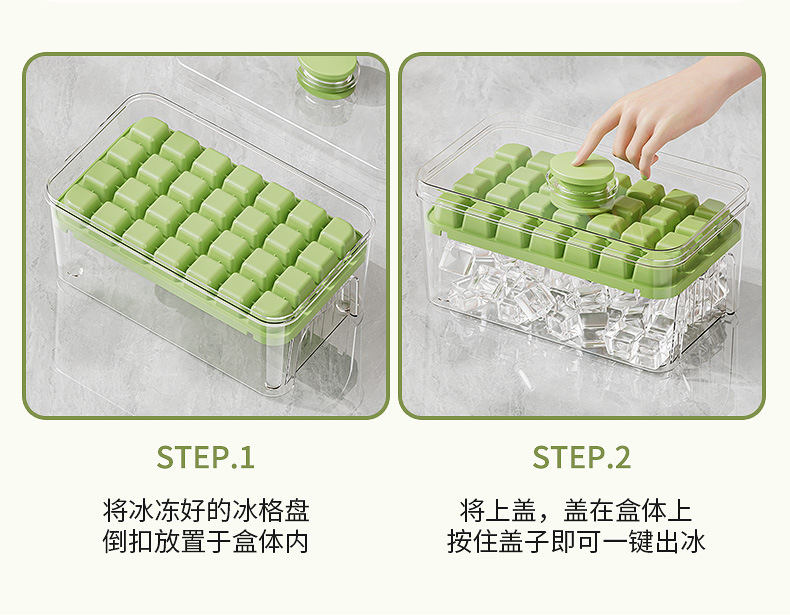 STEP.1

将冰冻好的冰格盘
倒扣放置于盒体内

STEP.2

将上盖，盖在盒体上
按住盖子即可一键出冰