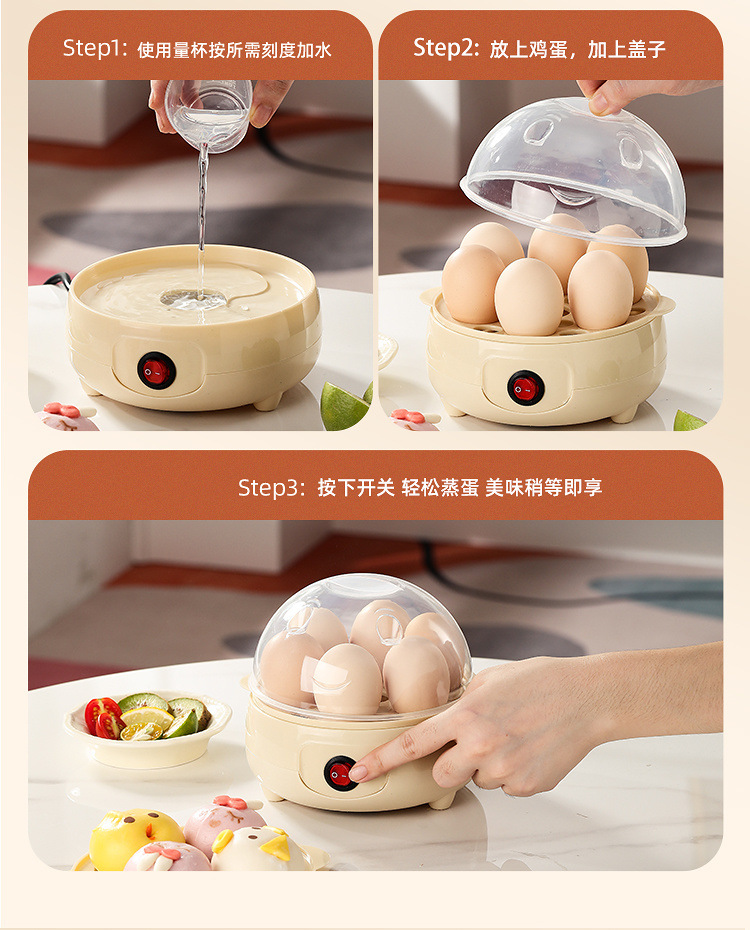 Step1: 使用量杯按所需刻度加水

Step2: 放上鸡蛋，加上盖子

Step3: 按下开关 轻松蒸蛋 美味稍等即享