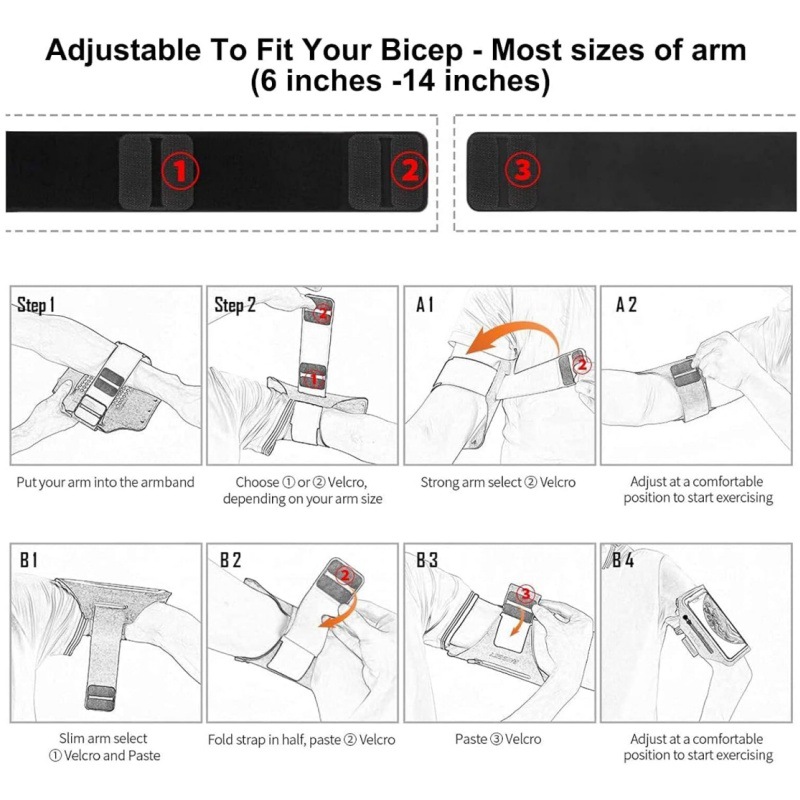 Adjustable To Fit Your Bicep - Most sizes of arm
(6 inches -14 inches)

①
②
③

Step 1
Put your arm into the armband

Step 2
②
1
Choose ① or ② Velcro, depending on your arm size

A 1
②
Strong arm select ② Velcro

A 2
Adjust at a comfortable position to start exercising

B 1
Slim arm select ① Velcro and Paste

B 2
②
Fold strap in half, paste ② Velcro

B 3
③
Paste ③ Velcro

B 4
Adjust at a comfortable position to start exercising