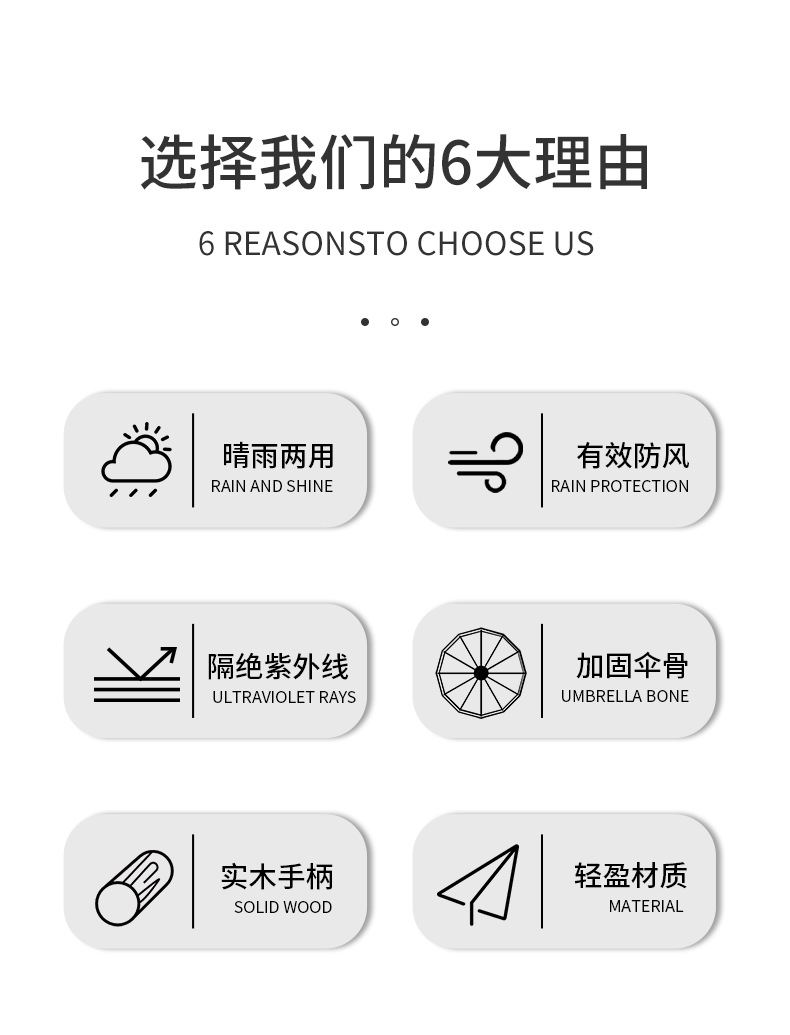 选择我们的6大理由

6 REASONSTO CHOOSE US

晴雨两用
RAIN AND SHINE

有效防风
RAIN PROTECTION

隔绝紫外线
ULTRAVIOLET RAYS

加固伞骨
UMBRELLA BONE

实木手柄
SOLID WOOD

轻盈材质
MATERIAL