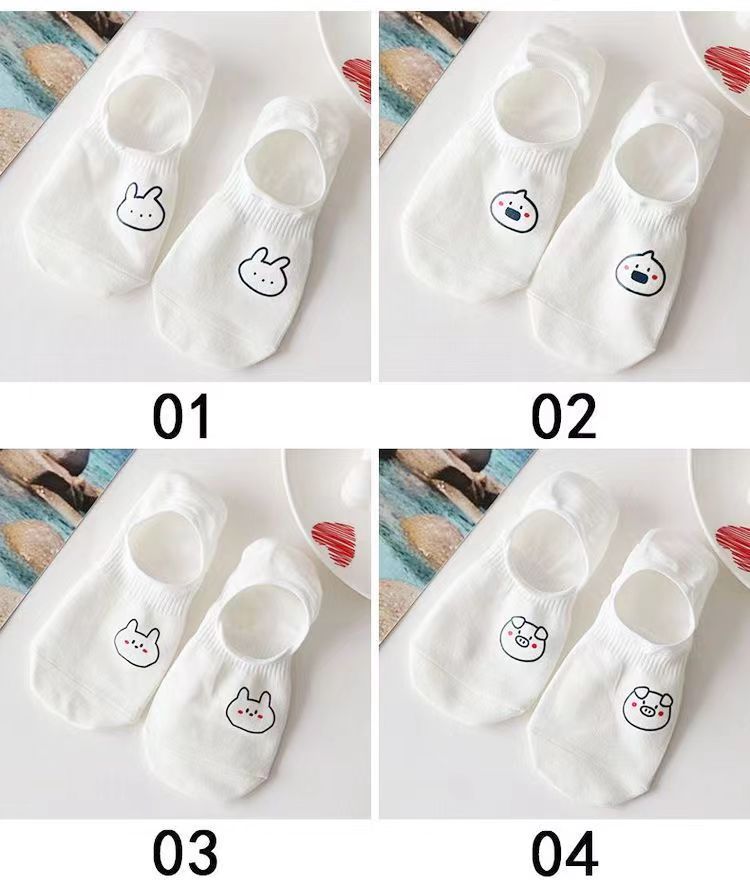 01

02

03

04