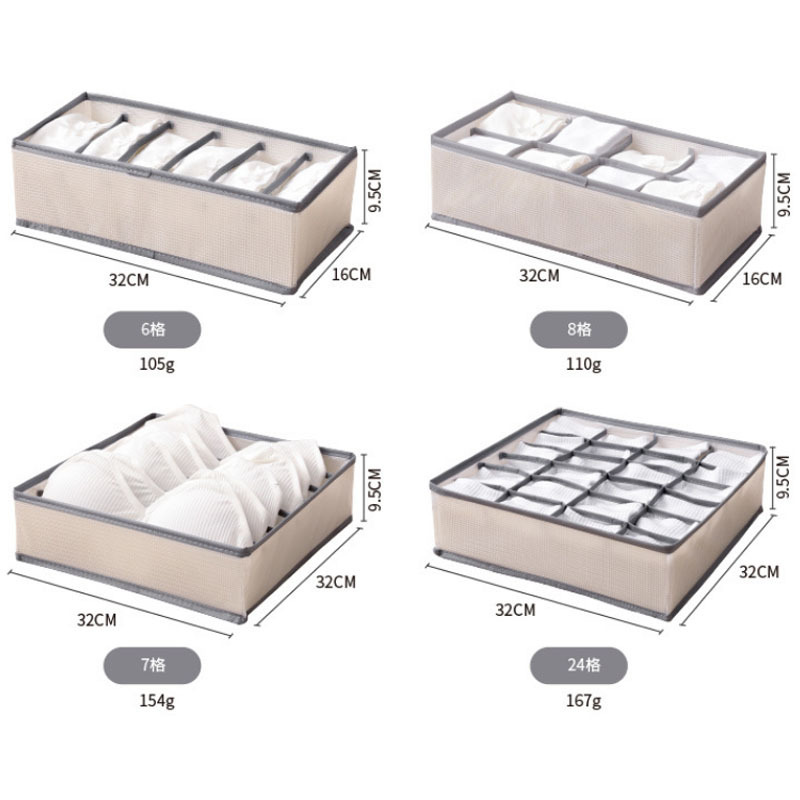 9.5CM
32CM
16CM
6格
105g

9.5CM
32CM
16CM
8格
110g

9.5CM
32CM
32CM
7格
154g

9.5CM
32CM
32CM
24格
167g