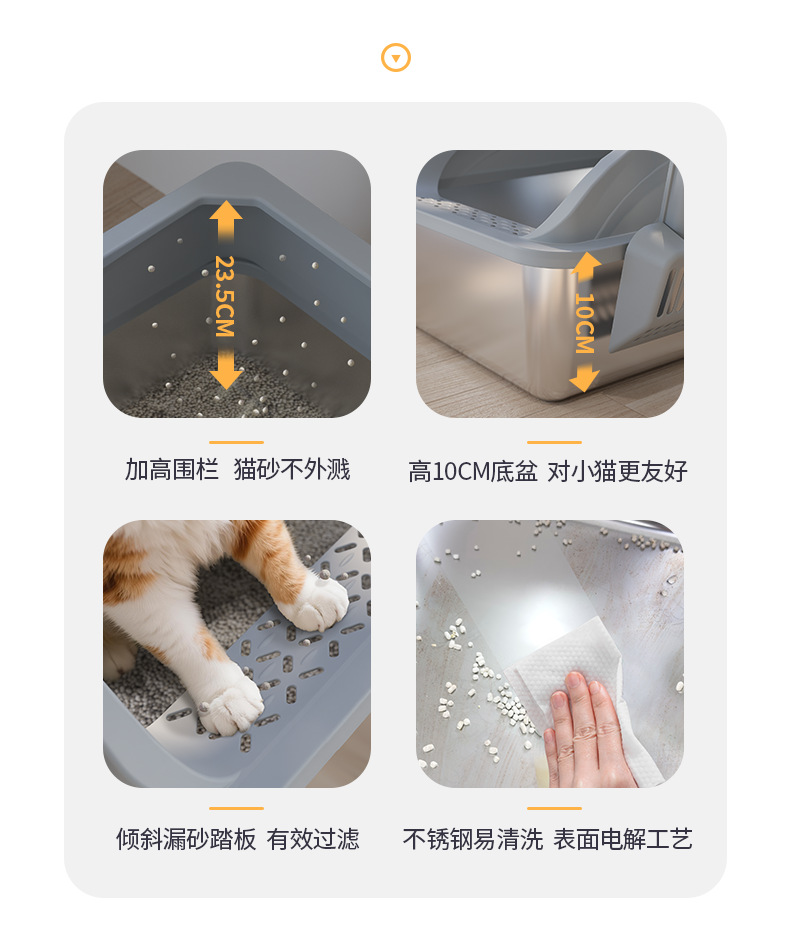 23.5CM

加高围栏 猫砂不外溅

10CM

高10CM底盆 对小猫更友好

倾斜漏砂踏板 有效过滤

不锈钢易清洗 表面电解工艺