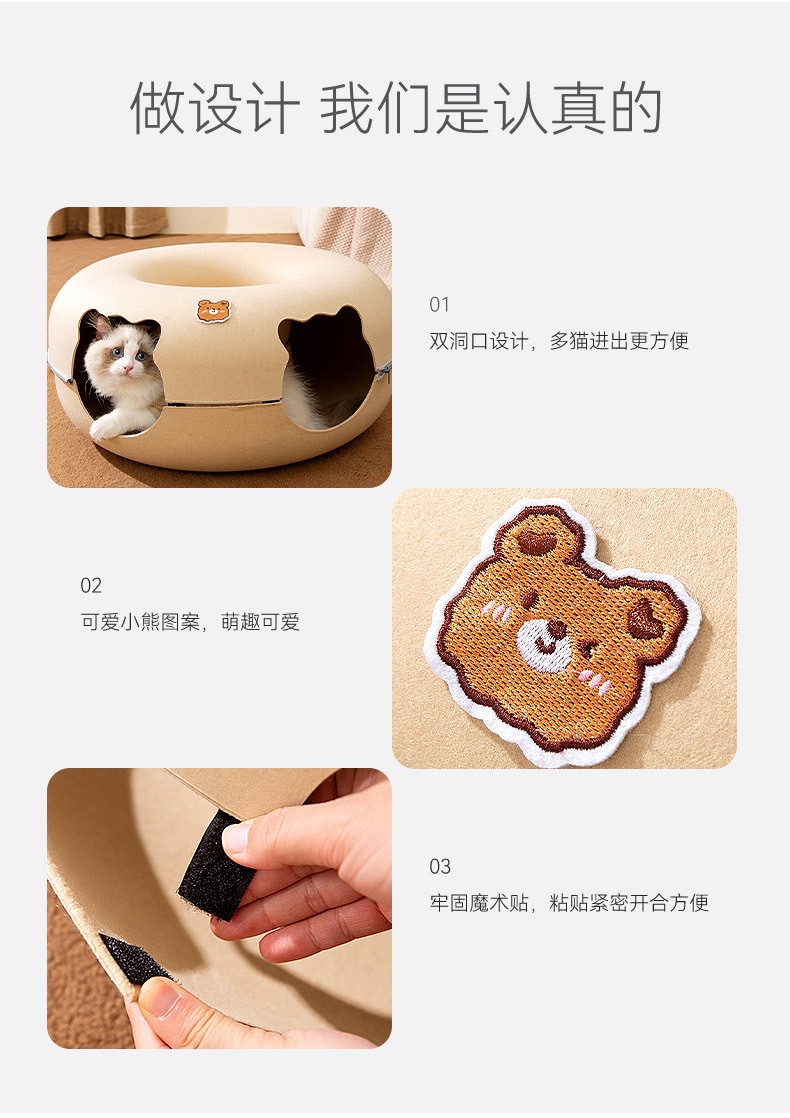 做设计 我们是认真的

01

双洞口设计，多猫进出更方便

02

可爱小熊图案，萌趣可爱

03

牢固魔术贴，粘贴紧密开合方便