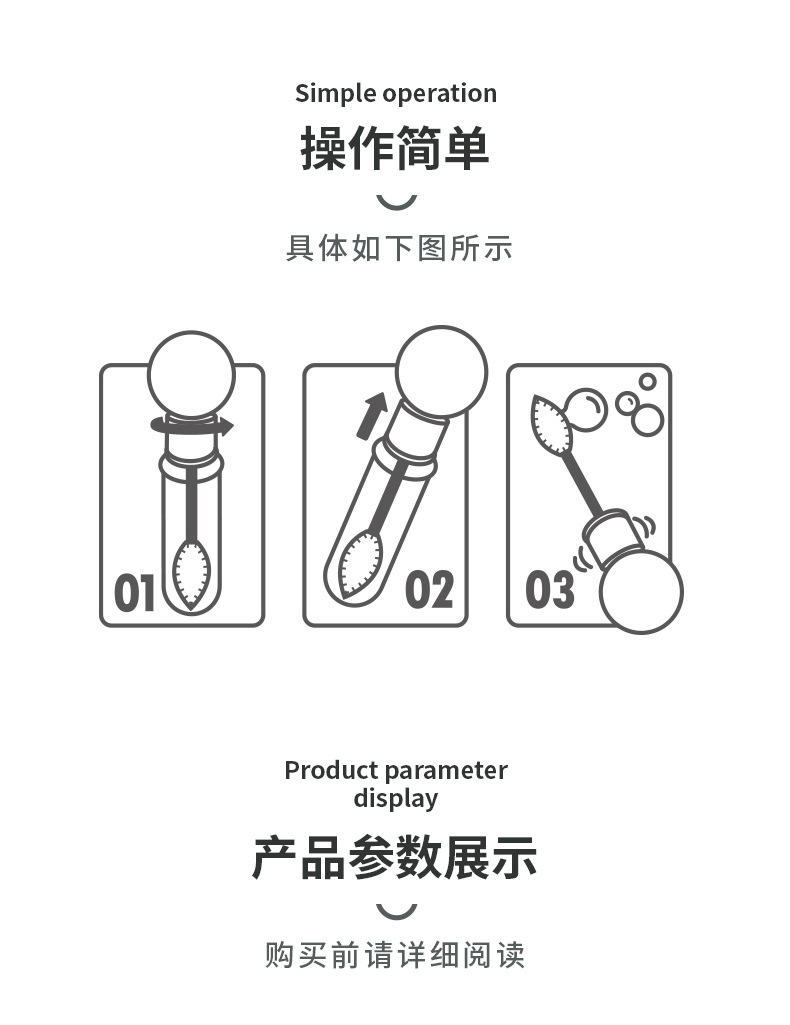 Simple operation
操作简单

具体如下图所示

01

02

03

Product parameter display
产品参数展示

购买前请详细阅读