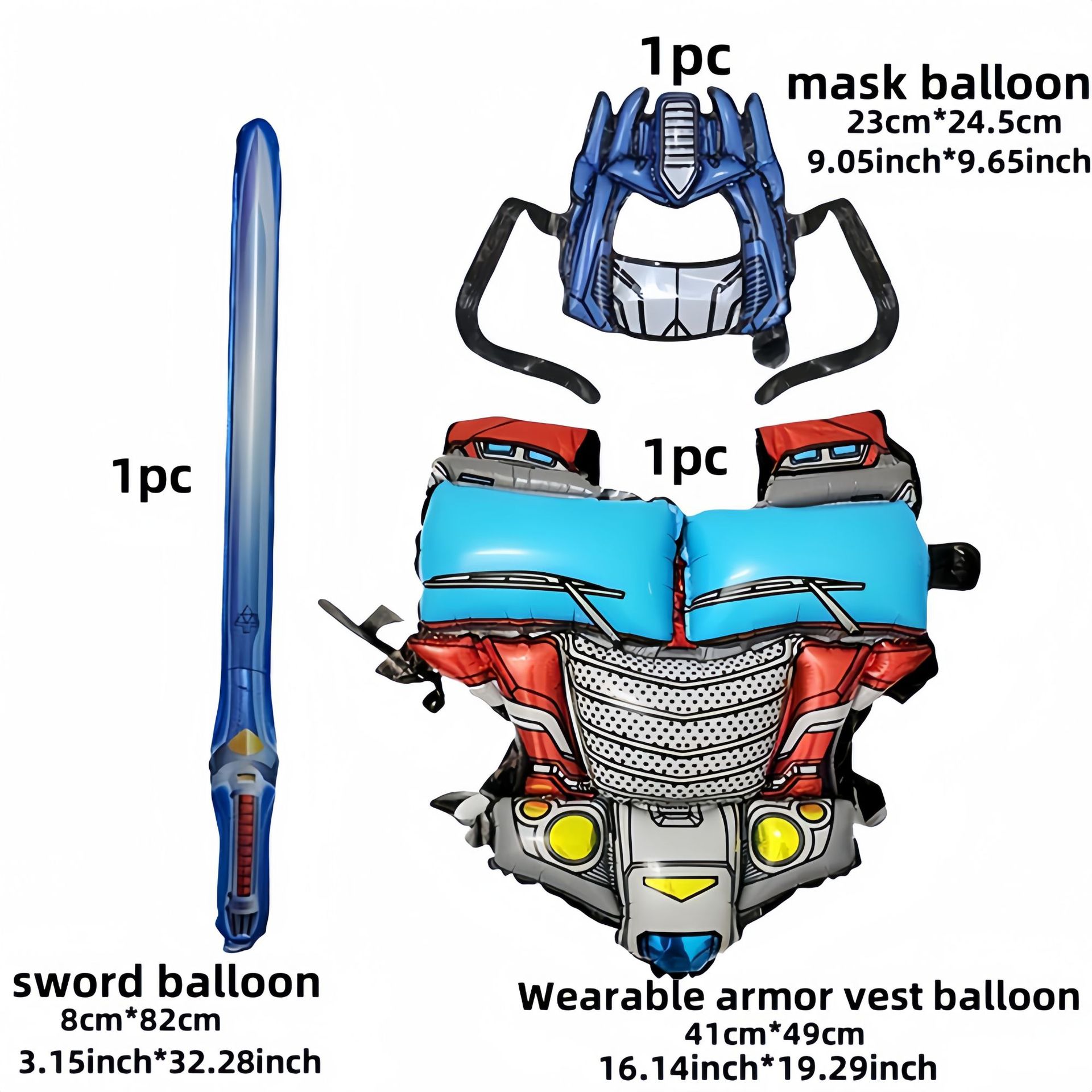 1pc

mask balloon
23cm*24.5cm
9.05inch*9.65inch

1pc

1pc

sword balloon
8cm*82cm
3.15inch*32.28inch

Wearable armor vest balloon
41cm*49cm
16.14inch*19.29inch