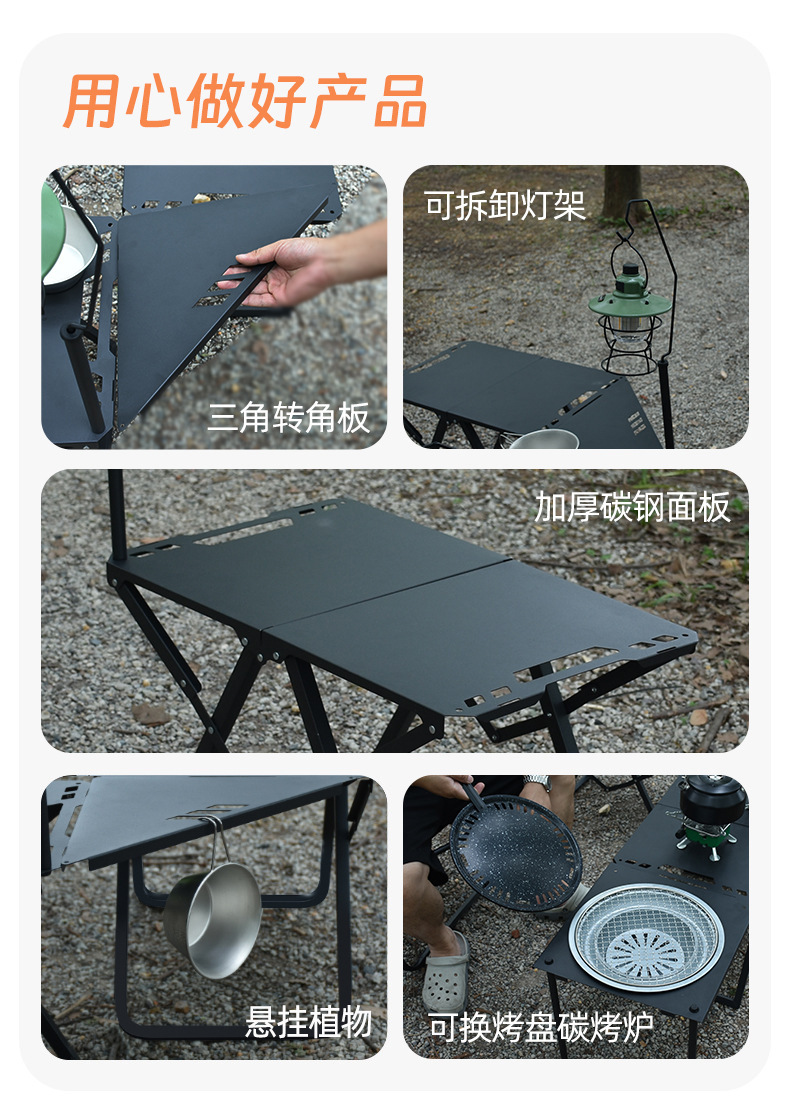 用心做好产品

三角转角板

可拆卸灯架

加厚碳钢面板

悬挂植物

可换烤盘碳烤炉