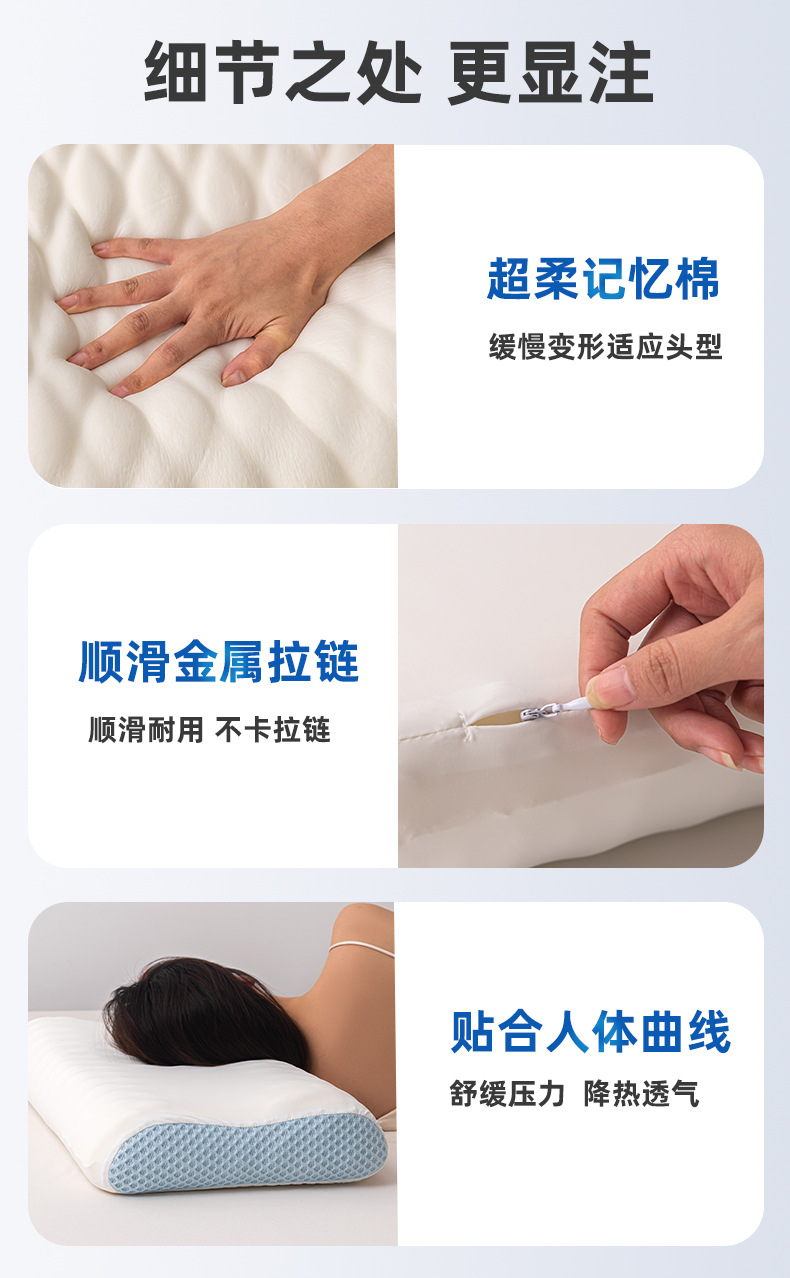 细节之处 更显注

超柔记忆棉

缓慢变形适应头型

顺滑金属拉链

顺滑耐用 不卡拉链

贴合人体曲线

舒缓压力 降热透气