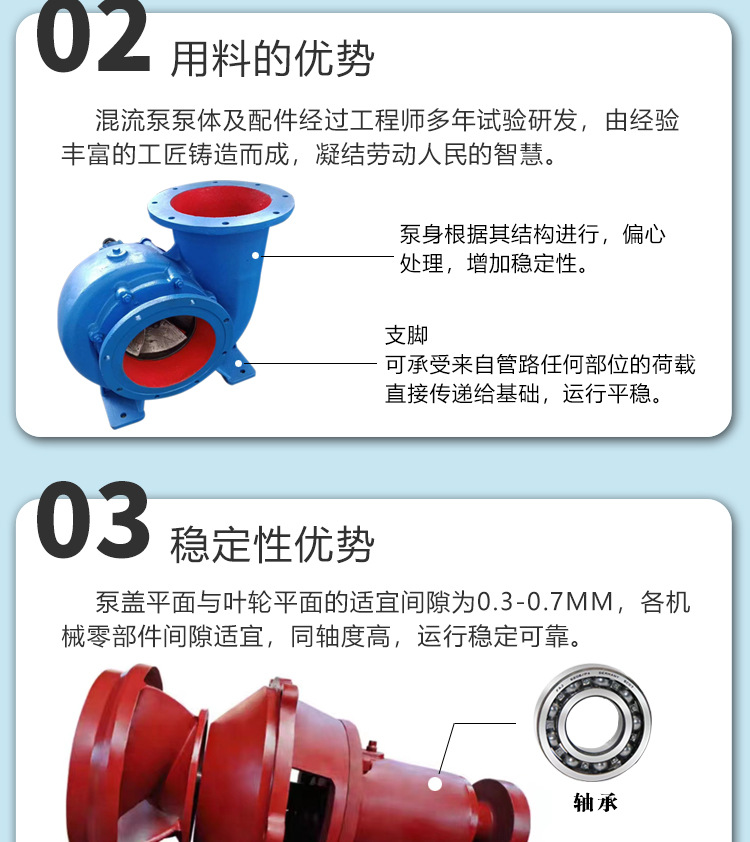 02 用料的优势

混流泵泵体及配件经过工程师多年试验研发，由经验丰富的工匠铸造而成，凝结劳动人民的智慧。

泵身根据其结构进行，偏心处理，增加稳定性。

支脚
可承受来自管路任何部位的荷载直接传递给基础，运行平稳。

03 稳定性优势

泵盖平面与叶轮平面的适宜间隙为0.3-0.7MM，各机械零部件间隙适宜，同轴度高，运行稳定可靠。

轴承