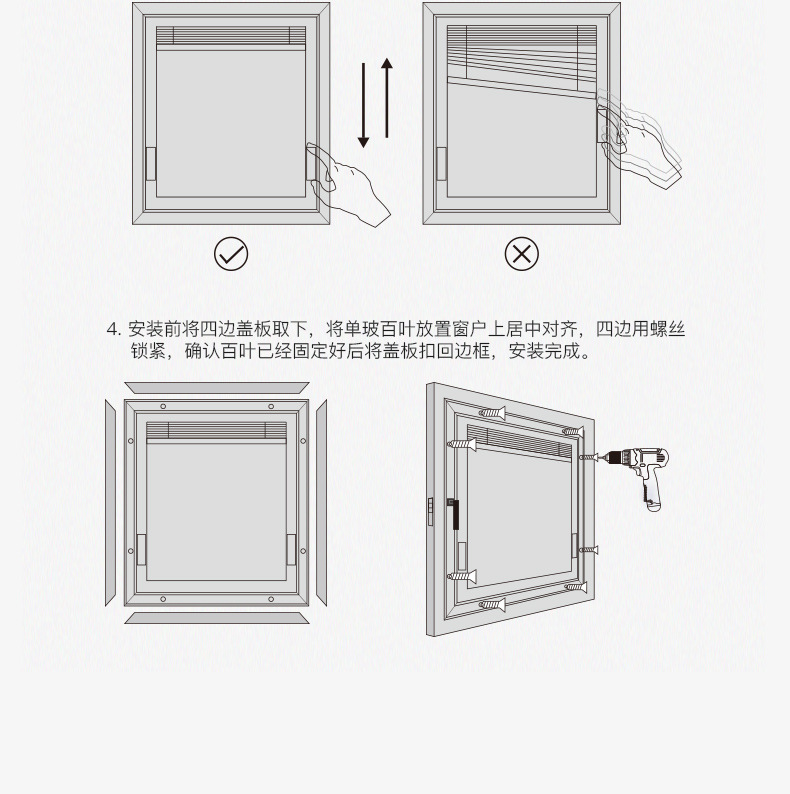 4. 安装前将四边盖板取下，将单玻百叶放置窗户上居中对齐，四边用螺丝锁紧，确认百叶已经固定好后将盖板扣回边框，安装完成。