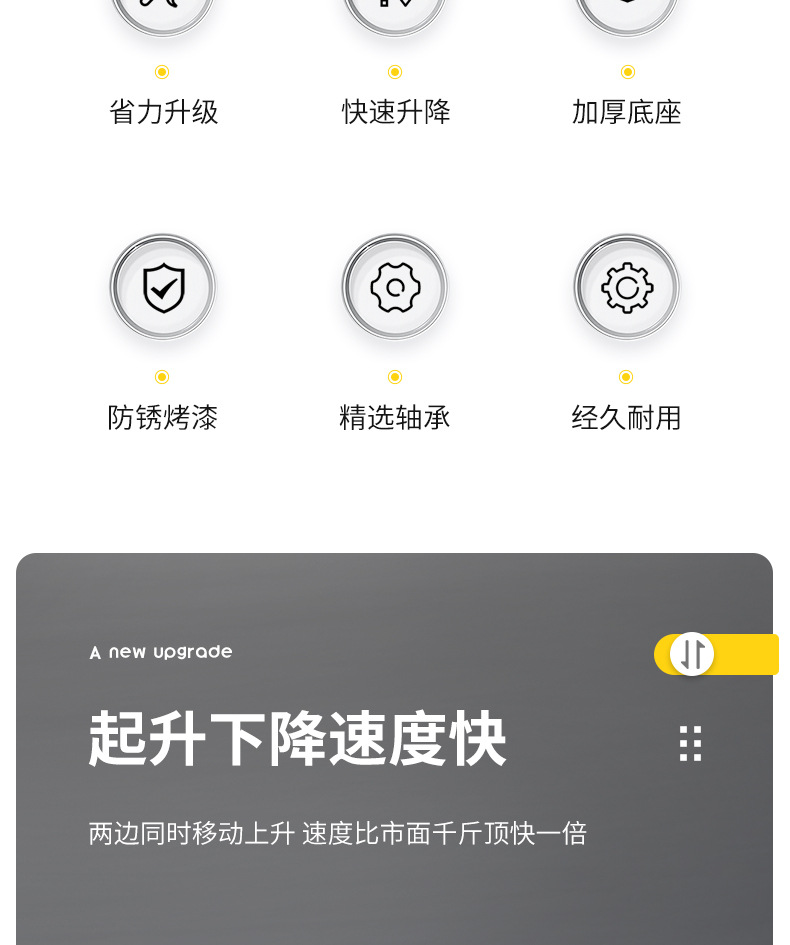 省力升级

快速升降

加厚底座

防锈烤漆

精选轴承

经久耐用

A new upgrade

起升下降速度快

两边同时移动上升 速度比市面千斤顶快一倍