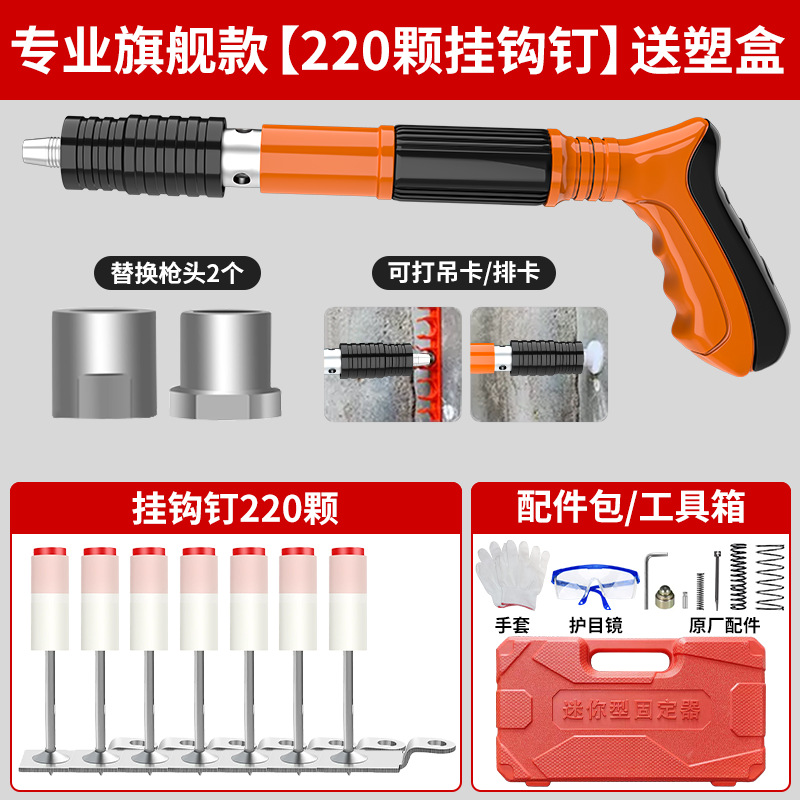 专业旗舰款【220颗挂钩钉】送塑盒

替换枪头2个

可打吊卡/排卡

挂钩钉220颗

配件包/工具箱

手套

护目镜

原厂配件

迷你型固定器