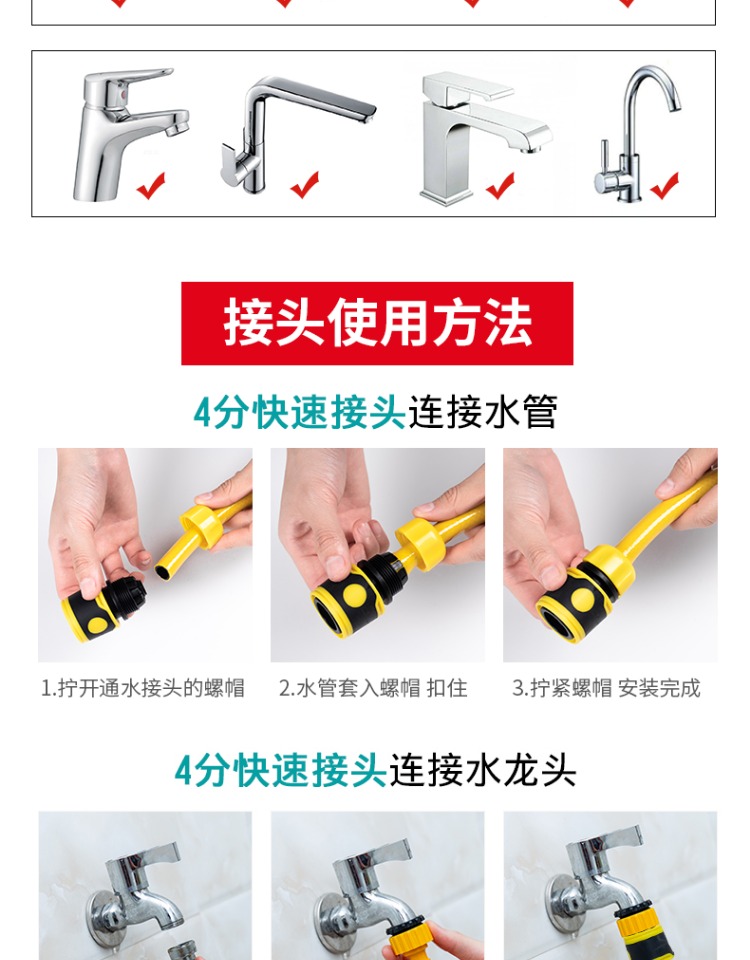 接头使用方法

4分快速接头连接水管

1.拧开通水接头的螺帽

2.水管套入螺帽 扣住

3.拧紧螺帽 安装完成

4分快速接头连接水龙头