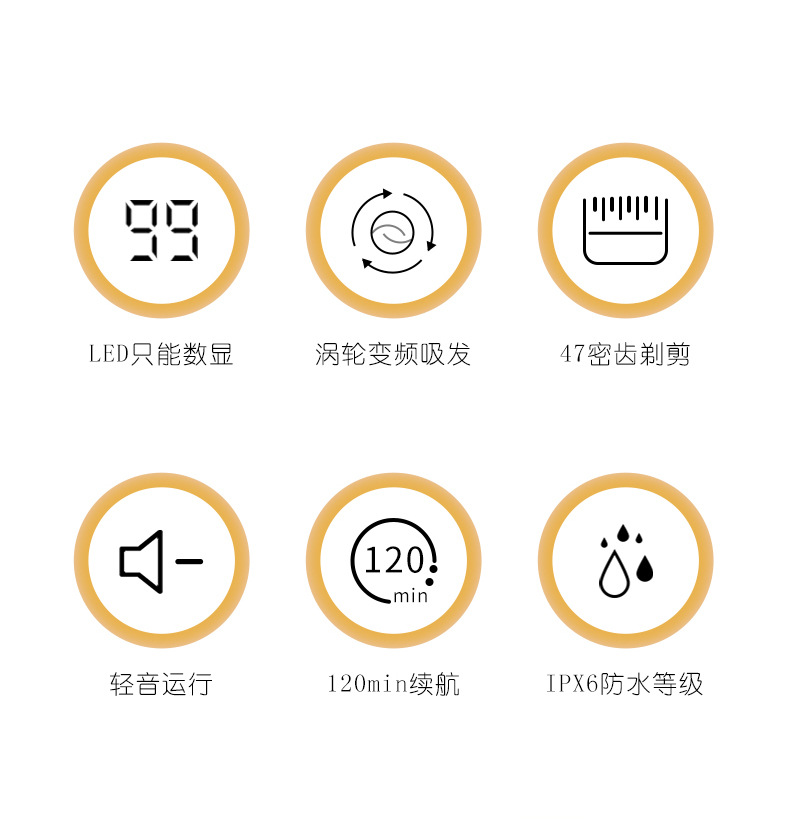 99

LED只能数显

涡轮变频吸发

47密齿剃剪

轻音运行

120
min

120min续航

IPX6防水等级