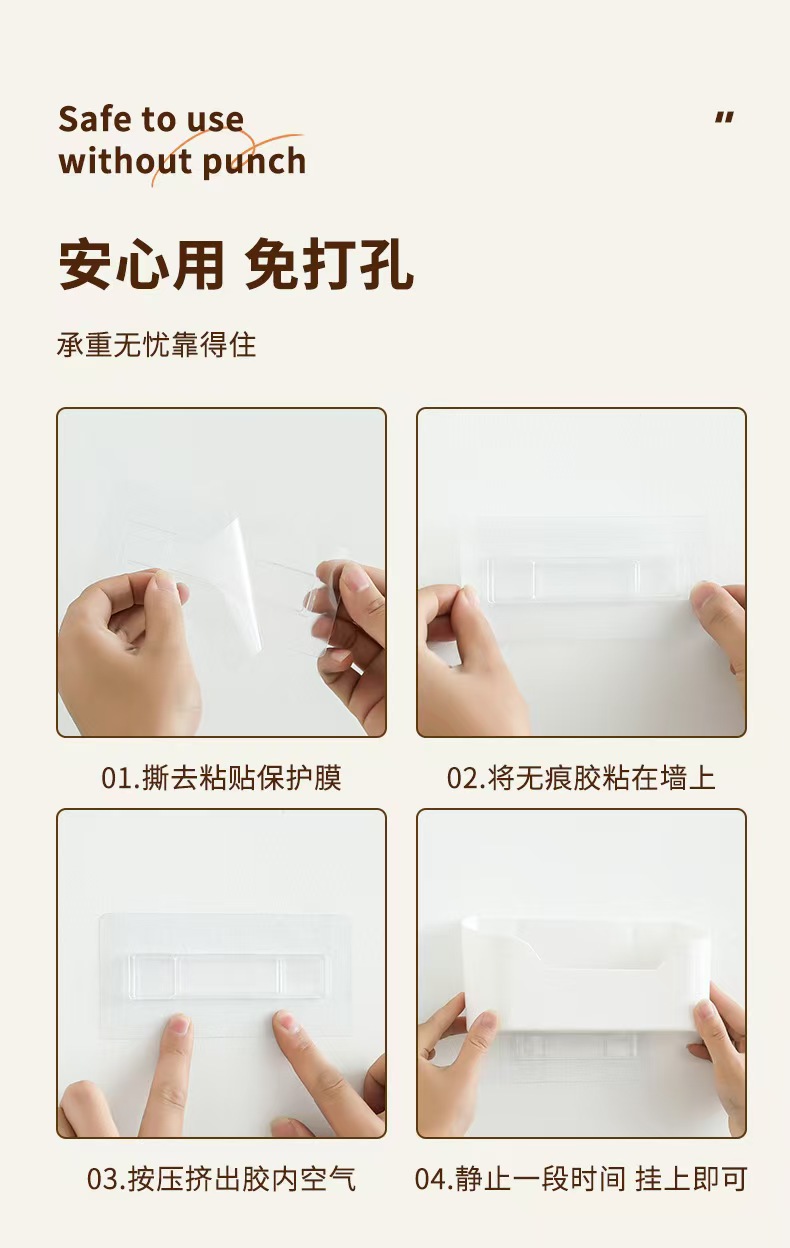 Safe to use
without punch

"

安心用 免打孔

承重无忧靠得住

01.撕去粘贴保护膜

02.将无痕胶粘在墙上

03.按压挤出胶内空气

04.静止一段时间 挂上即可