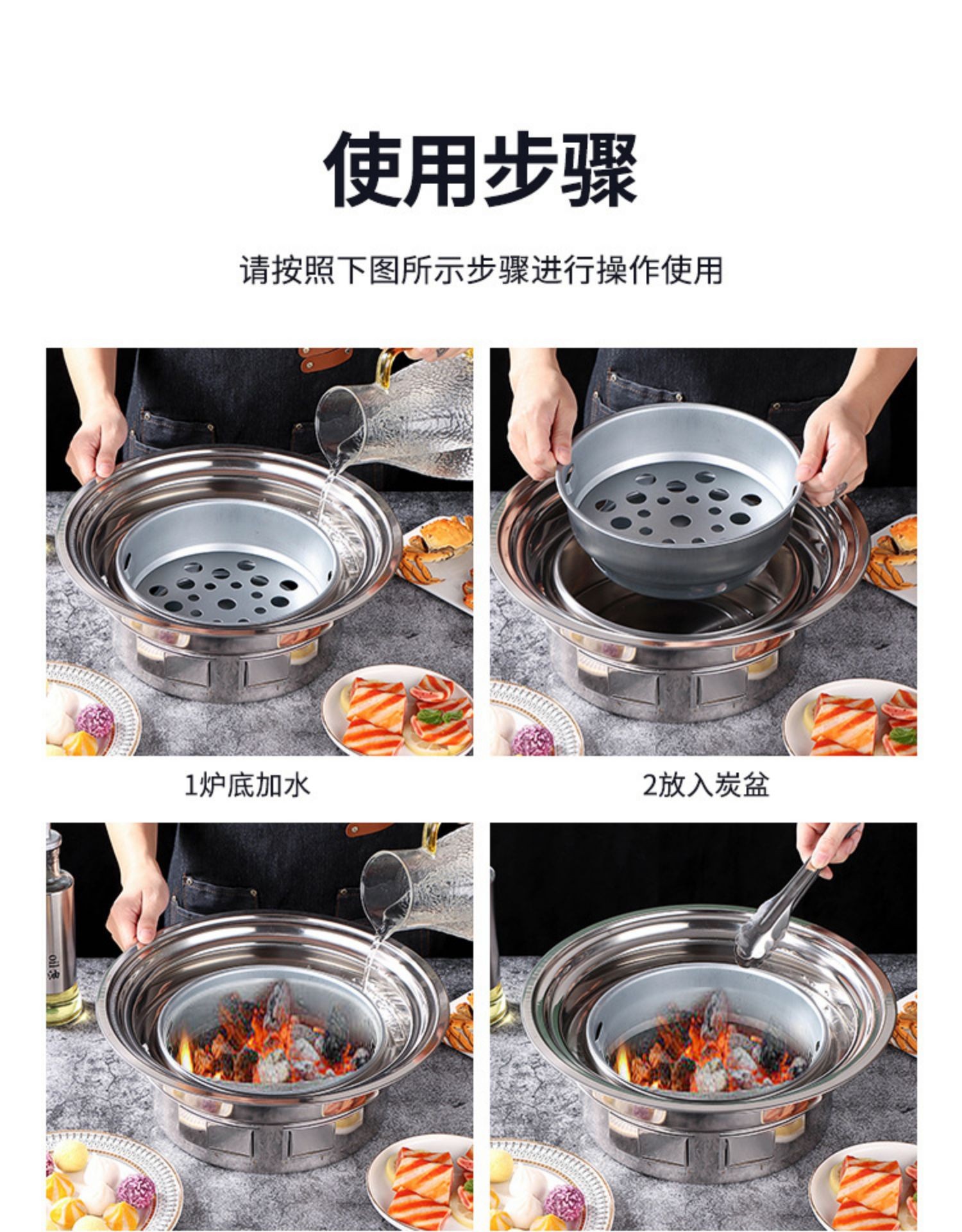 使用步骤

请按照下图所示步骤进行操作使用

1炉底加水

2放入炭盆

oil 油