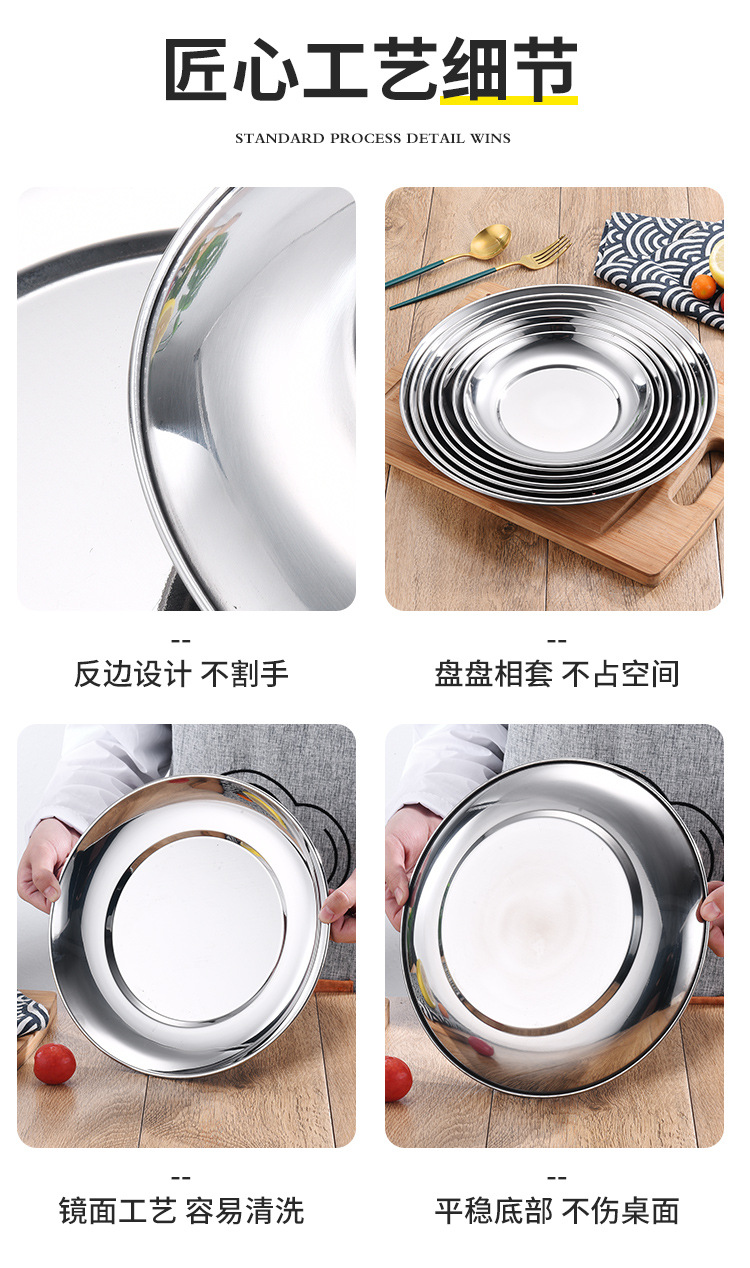 匠心工艺细节

STANDARD PROCESS DETAIL WINS

--
反边设计 不割手

--
盘盘相套 不占空间

--
镜面工艺 容易清洗

--
平稳底部 不伤桌面