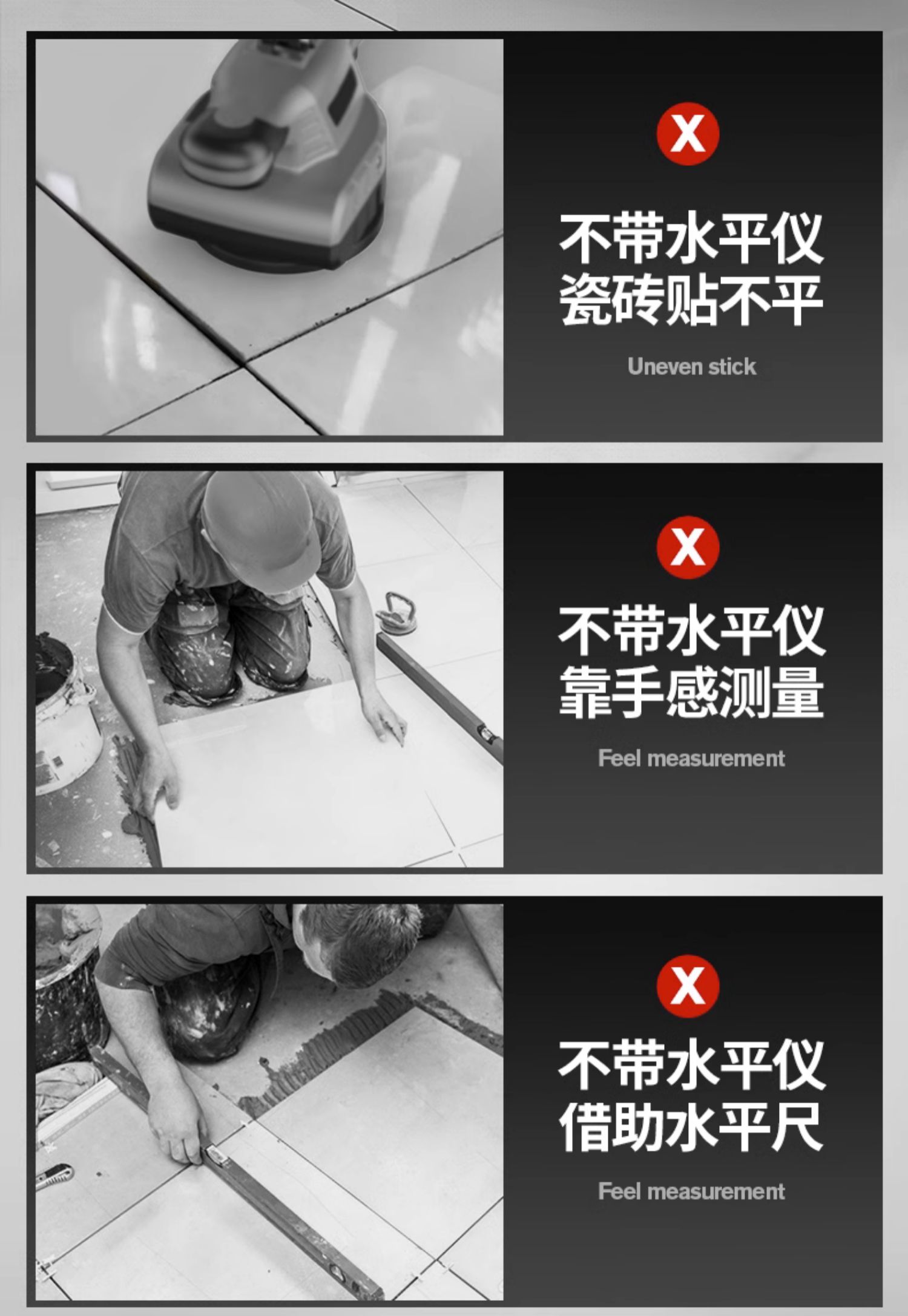 X

不带水平仪
瓷砖贴不平

Uneven stick

X

不带水平仪
靠手感测量

Feel measurement

X

不带水平仪
借助水平尺

Feel measurement