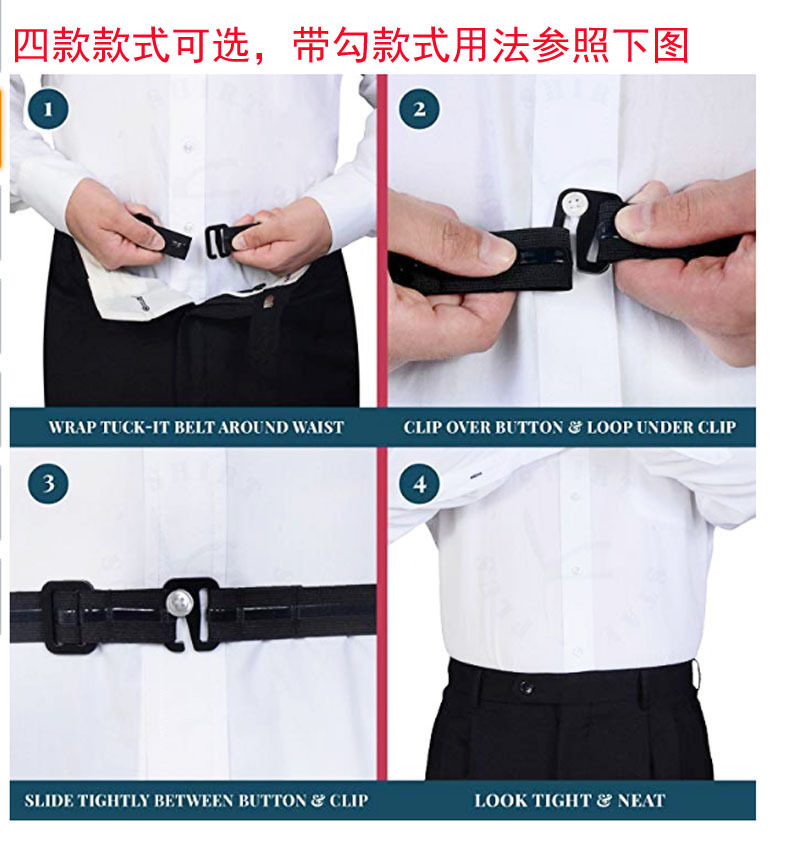 四款款式可选，带勾款式用法参照下图

1

WRAP TUCK-IT BELT AROUND WAIST

2

CLIP OVER BUTTON & LOOP UNDER CLIP

3

SLIDE TIGHTLY BETWEEN BUTTON & CLIP

4

LOOK TIGHT & NEAT