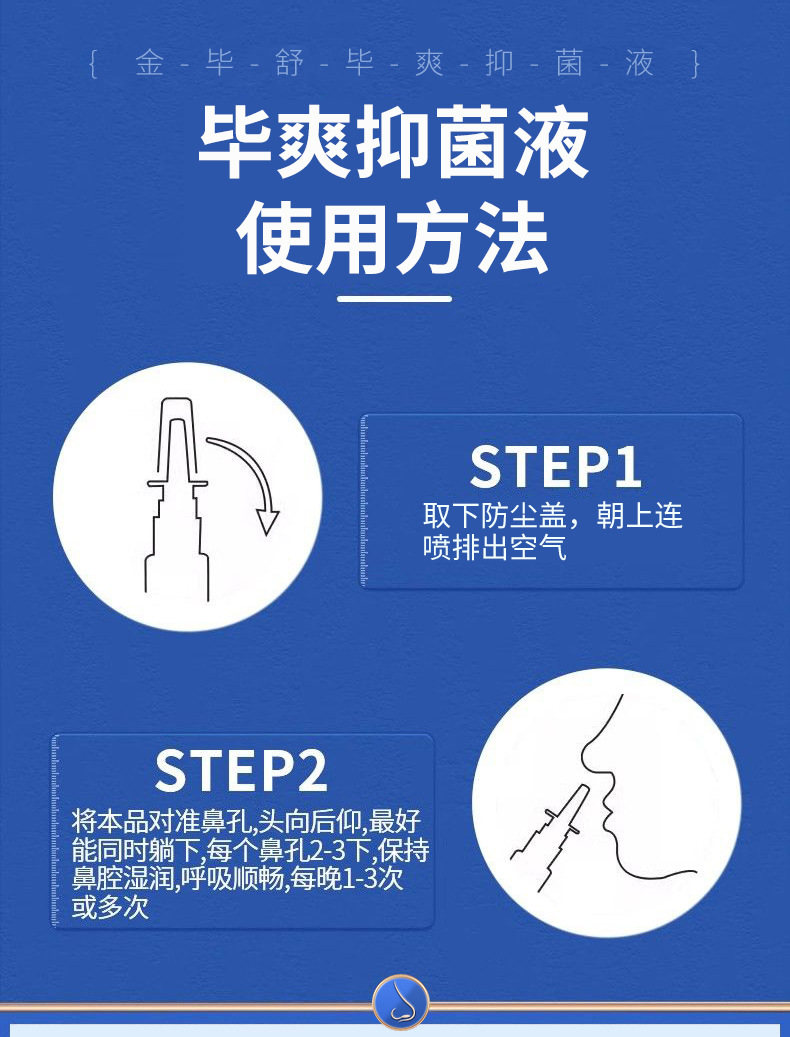 { 金 - 毕 - 舒 - 毕 - 爽 - 抑 - 菌 - 液 }

毕爽抑菌液
使用方法

STEP1
取下防尘盖，朝上连喷排出空气

STEP2
将本品对准鼻孔,头向后仰,最好能同时躺下,每个鼻孔2-3下,保持鼻腔湿润,呼吸顺畅,每晚1-3次或多次