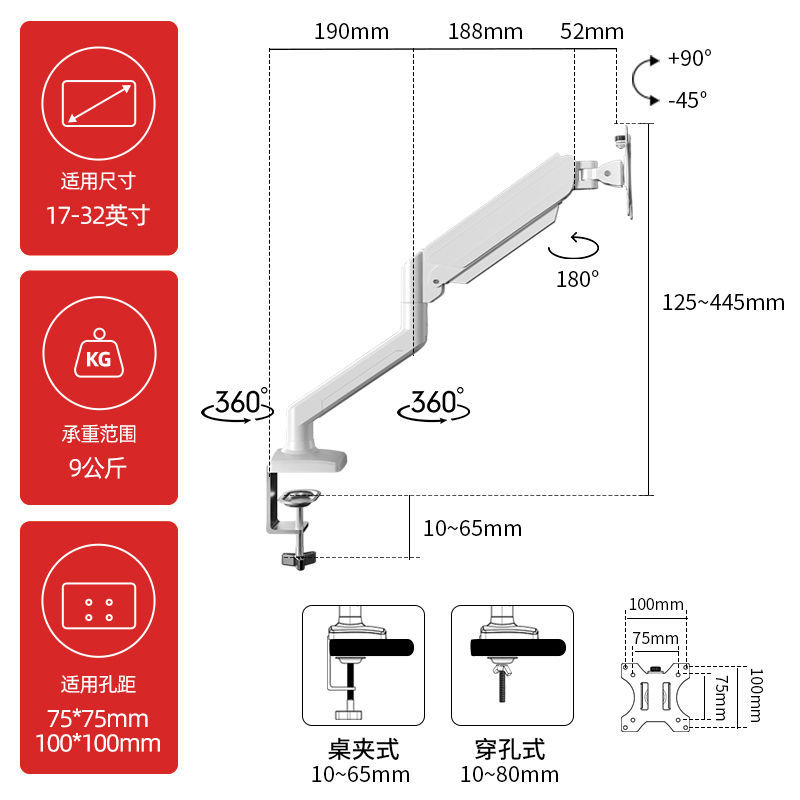 适用尺寸
17-32英寸

KG
承重范围
9公斤

适用孔距
75*75mm
100*100mm

190mm
188mm
52mm
+90°
-45°
180°
125~445mm
360°
360°
10~65mm

桌夹式
10~65mm

穿孔式
10~80mm

100mm
75mm
75mm
100mm