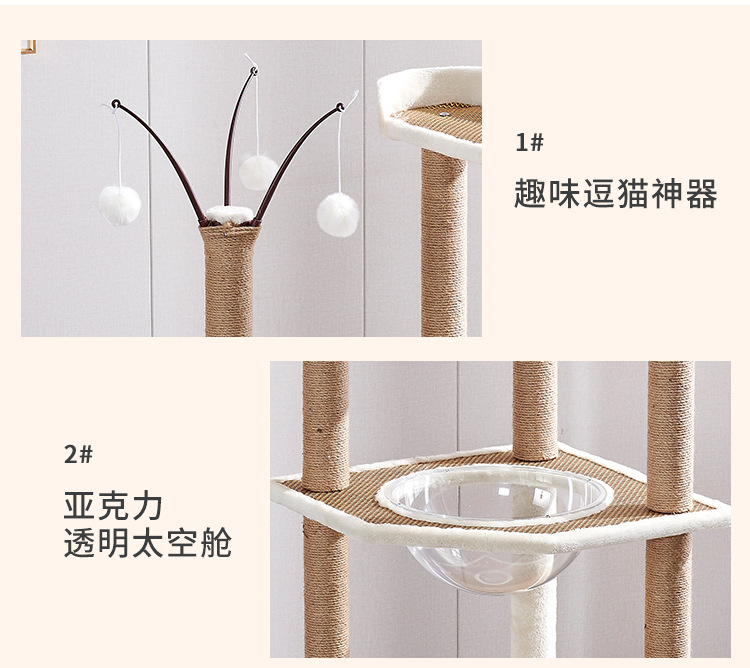 1#

趣味逗猫神器

2#

亚克力
透明太空舱