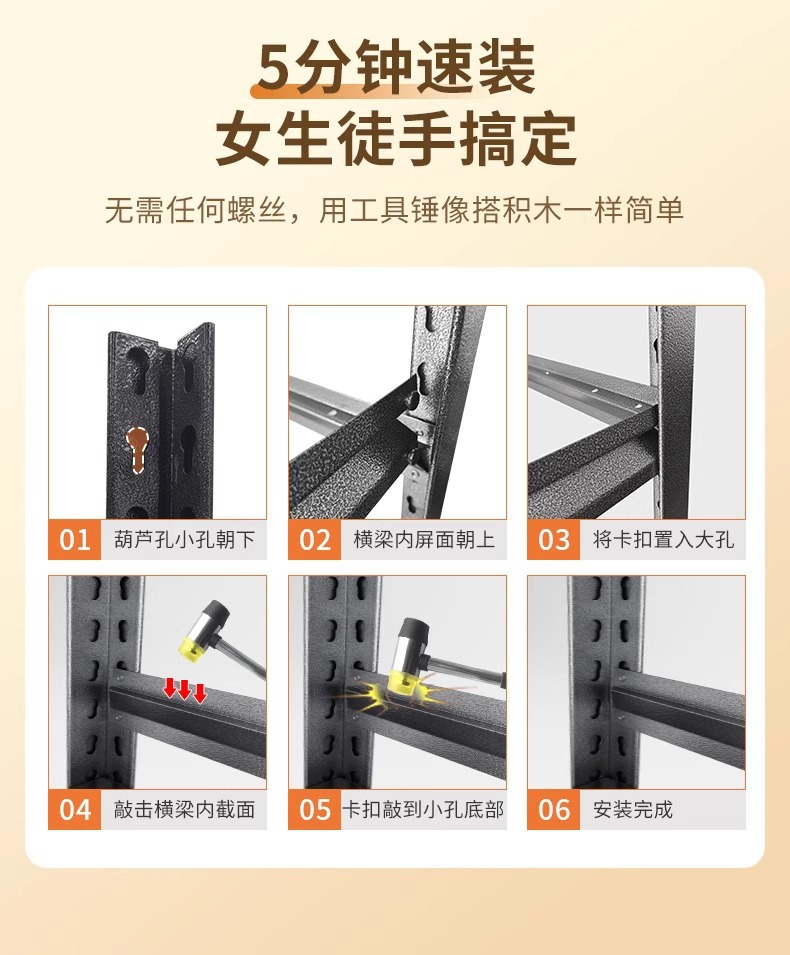 5分钟速装
女生徒手搞定

无需任何螺丝，用工具锤像搭积木一样简单

01 葫芦孔小孔朝下

02 横梁内屏面朝上

03 将卡扣置入大孔

04 敲击横梁内截面

05 卡扣敲到小孔底部

06 安装完成