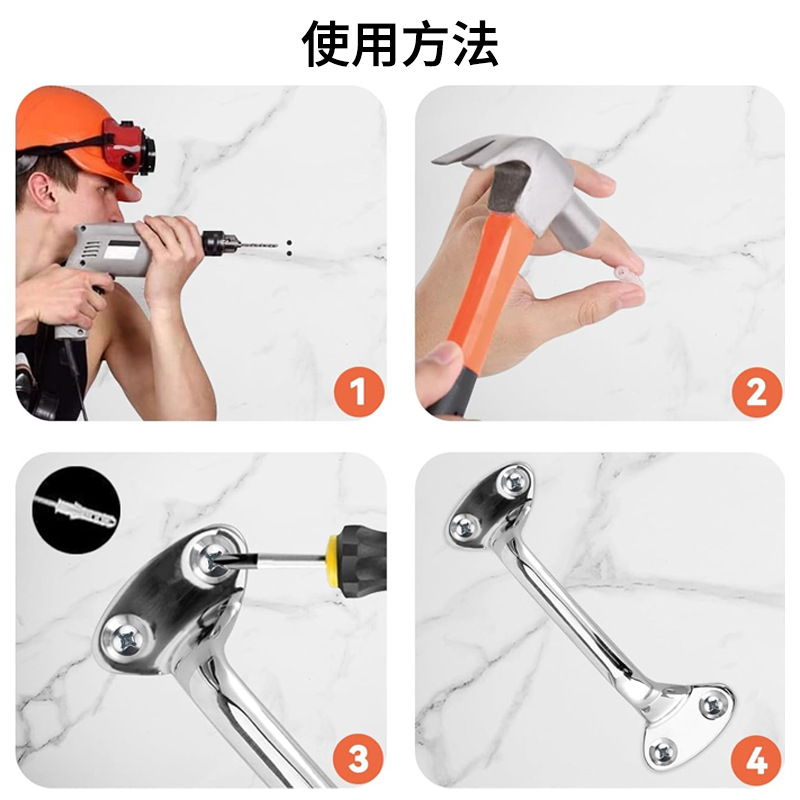 使用方法

1

2

3

4