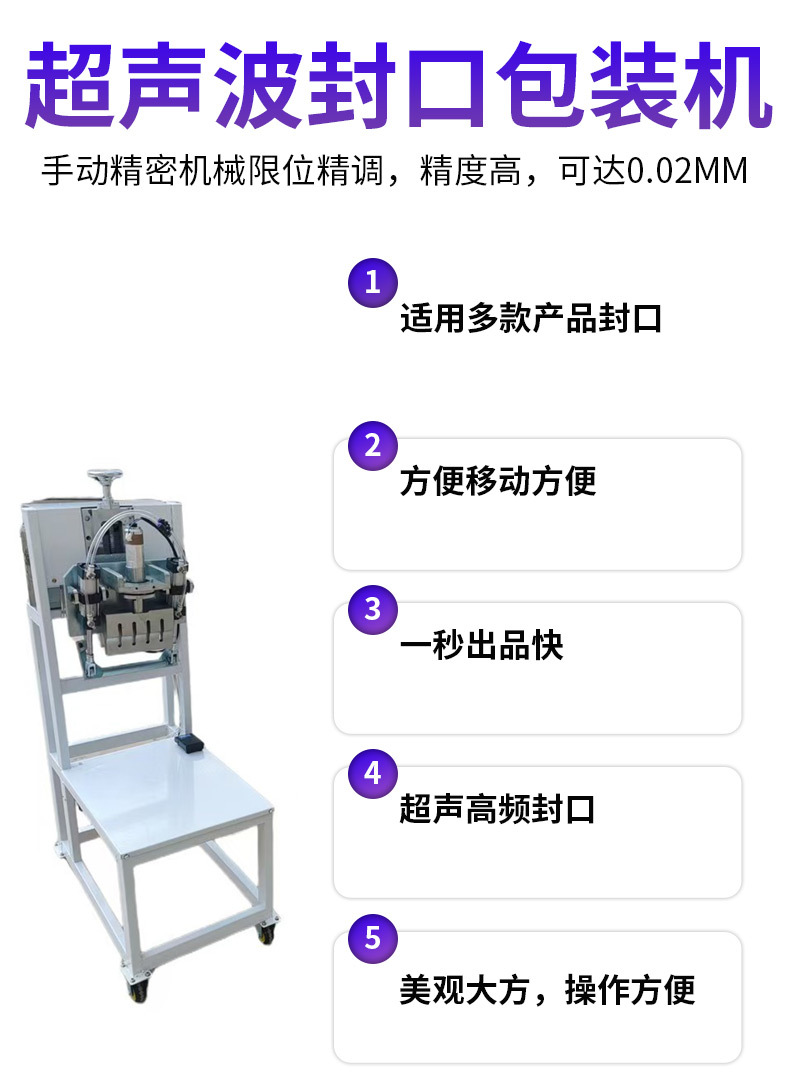 超声波封口包装机

手动精密机械限位精调，精度高，可达0.02MM

1
适用多款产品封口

2
方便移动方便

3
一秒出品快

4
超声高频封口

5
美观大方，操作方便